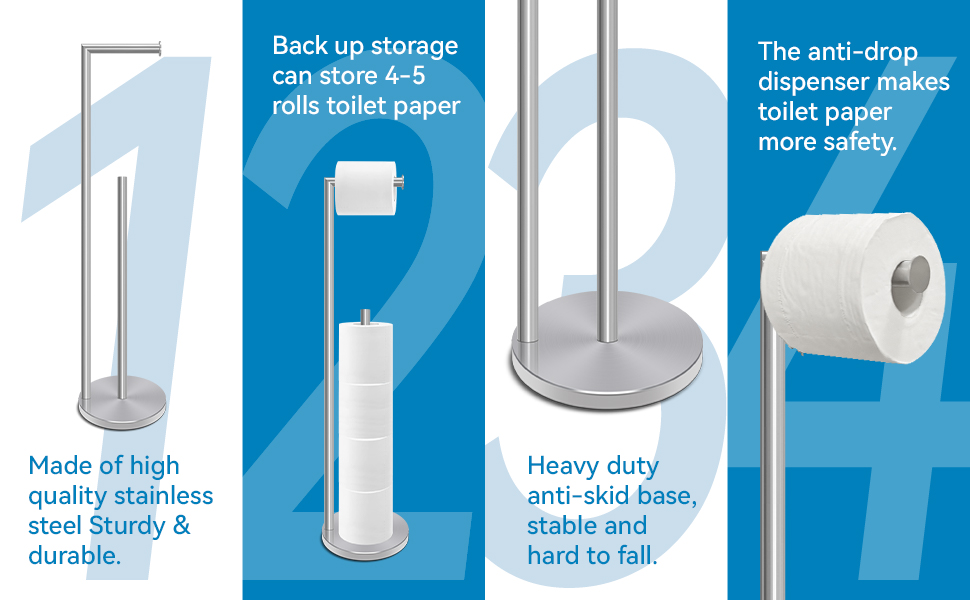 1

Made of high quality stainless steel Sturdy & durable.

2

Back up storage can store 4-5 rolls toilet paper

3

Heavy duty anti-skid base, stable and hard to fall.

4

The anti-drop dispenser makes toilet paper more safety.