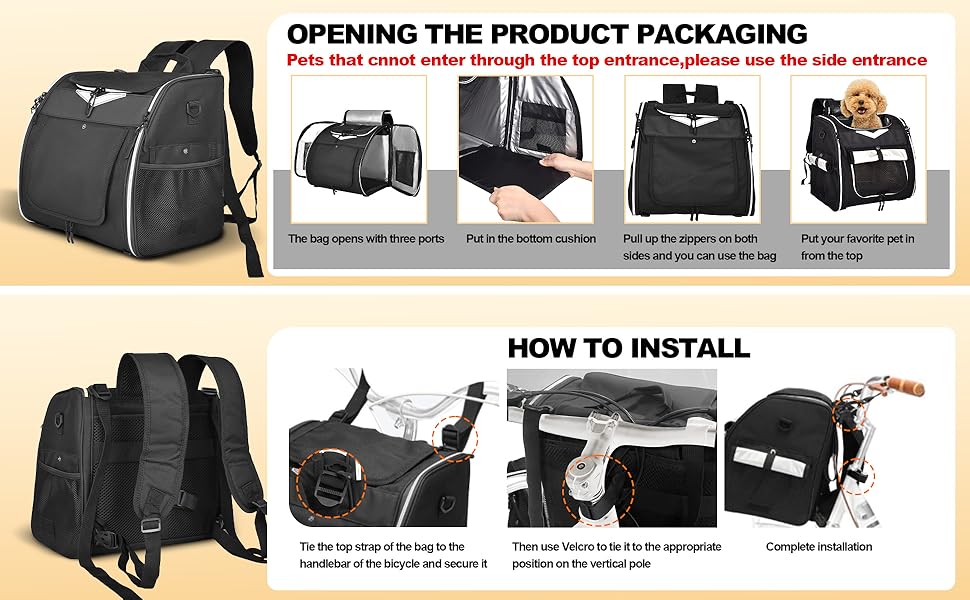 OPENING THE PRODUCT PACKAGING

Pets that cnnot enter through the top entrance,please use the side entrance

The bag opens with three ports

Put in the bottom cushion

Pull up the zippers on both sides and you can use the bag

Put your favorite pet in from the top

HOW TO INSTALL

Tie the top strap of the bag to the handlebar of the bicycle and secure it

Then use Velcro to tie it to the appropriate position on the vertical pole

Complete installation