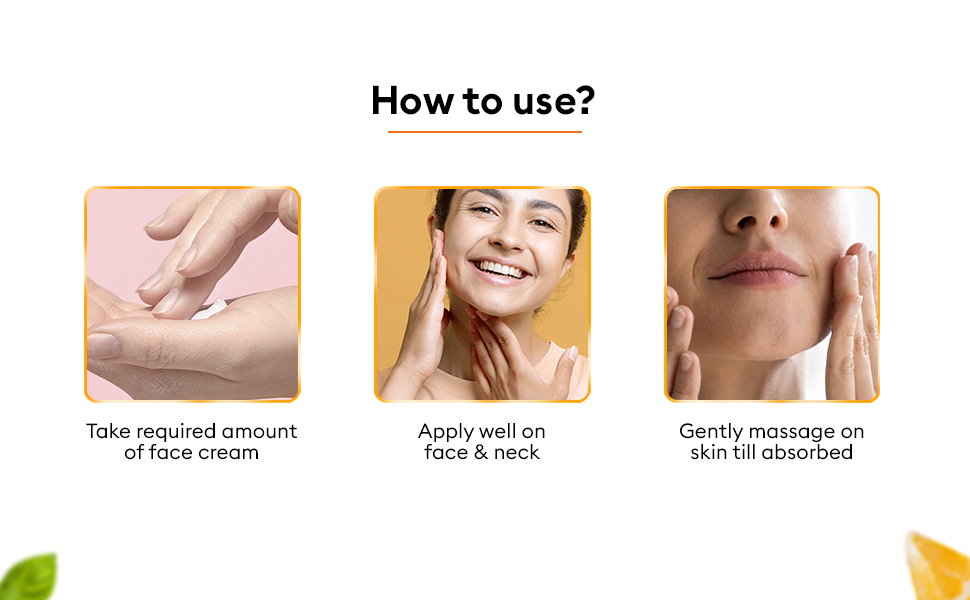 How to use?

Take required amount of face cream

Apply well on face & neck

Gently massage on skin till absorbed