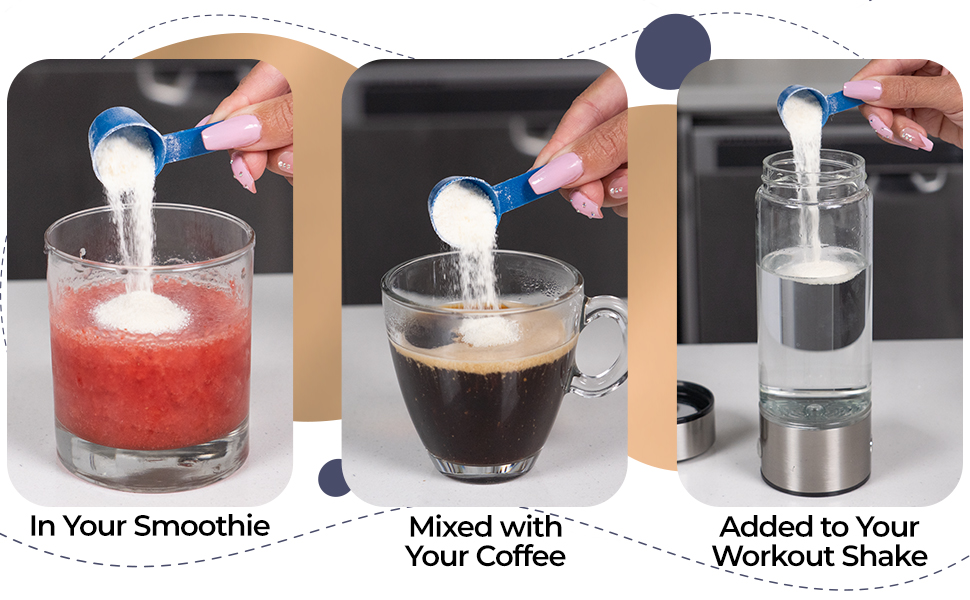 In Your Smoothie

Mixed with Your Coffee

Added to Your Workout Shake