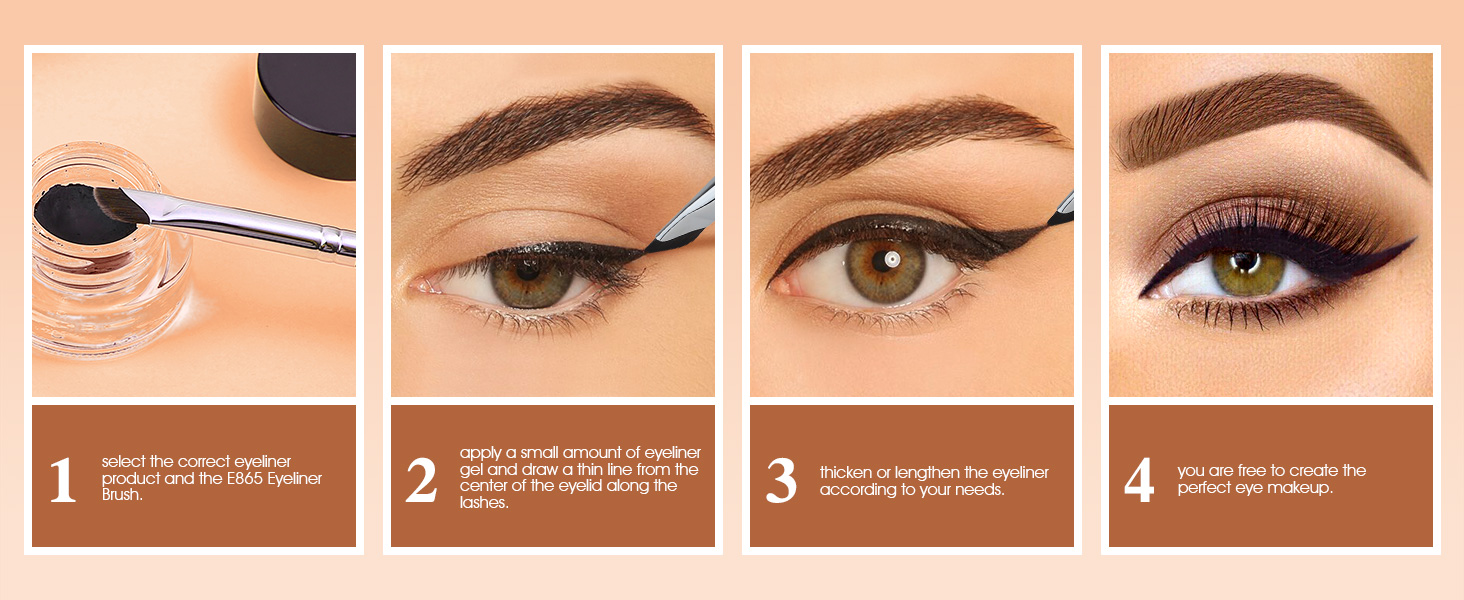 1 select the correct eyeliner product and the E865 Eyeliner Brush.

2 apply a small amount of eyeliner gel and draw a thin line from the center of the eyelid along the lashes.

3 thicken or lengthen the eyeliner according to your needs.

4 you are free to create the perfect eye makeup.