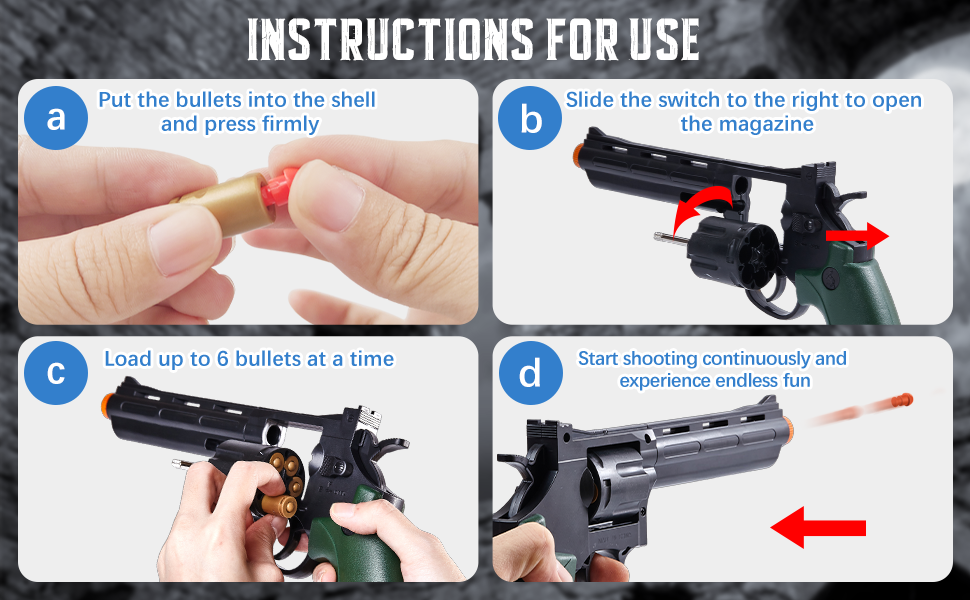 INSTRUCTIONS FOR USE

a
Put the bullets into the shell and press firmly

b
Slide the switch to the right to open the magazine

c
Load up to 6 bullets at a time

d
Start shooting continuously and experience endless fun