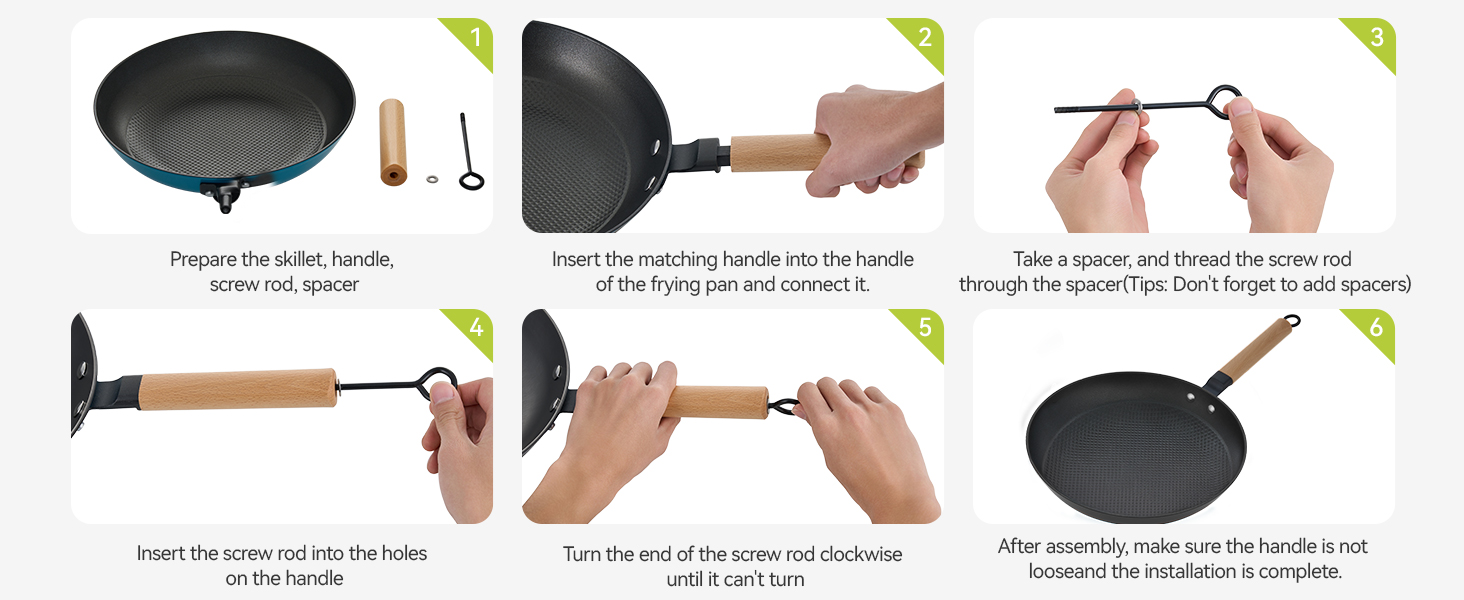 1

Prepare the skillet, handle, screw rod, spacer

2

Insert the matching handle into the handle of the frying pan and connect it.

3

Take a spacer, and thread the screw rod through the spacer(Tips: Don't forget to add spacers)

4

Insert the screw rod into the holes on the handle

5

Turn the end of the screw rod clockwise until it can't turn

6

After assembly, make sure the handle is not looseand the installation is complete.