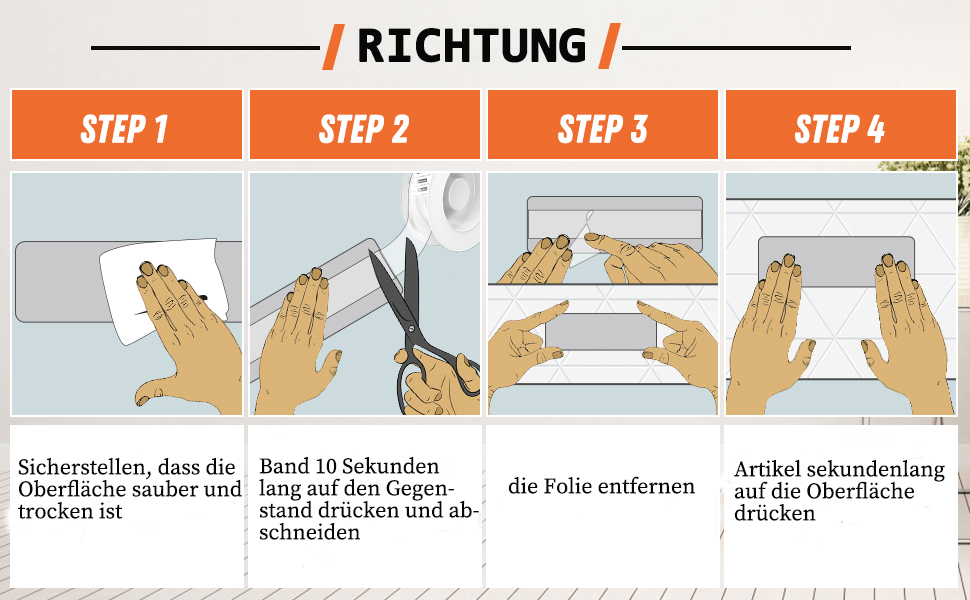 / RICHTUNG /

STEP 1

STEP 2

STEP 3

STEP 4

Sicherstellen, dass die Oberfläche sauber und trocken ist

Band 10 Sekunden lang auf den Gegenstand drücken und abschneiden

die Folie entfernen

Artikel sekundenlang auf die Oberfläche drücken