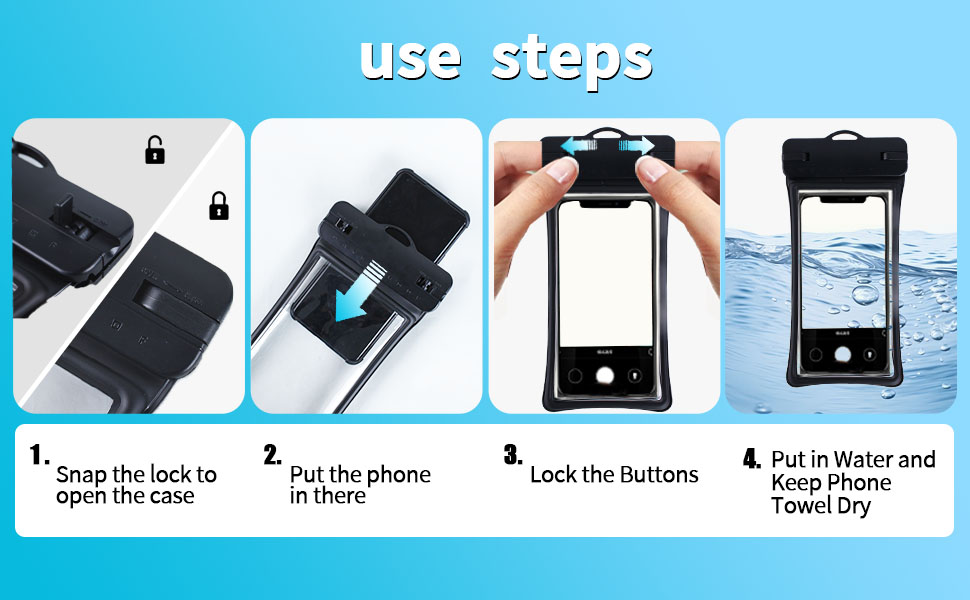 use steps

1. Snap the lock to open the case

2. Put the phone in there

3. Lock the Buttons

4. Put in Water and Keep Phone Towel Dry