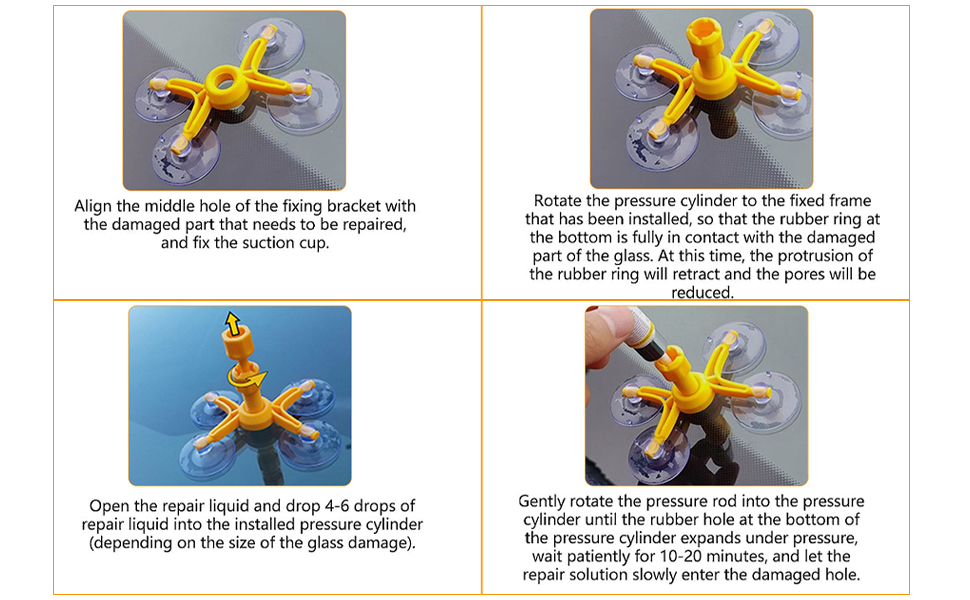 Align the middle hole of the fixing bracket with the damaged part that needs to be repaired, and fix the suction cup.

Rotate the pressure cylinder to the fixed frame that has been installed, so that the rubber ring at the bottom is fully in contact with the damaged part of the glass. At this time, the protrusion of the rubber ring will retract and the pores will be reduced.

Open the repair liquid and drop 4-6 drops of repair liquid into the installed pressure cylinder (depending on the size of the glass damage).

Gently rotate the pressure rod into the pressure cylinder until the rubber hole at the bottom of the pressure cylinder expands under pressure, wait patiently for 10-20 minutes, and let the repair solution slowly enter the damaged hole.