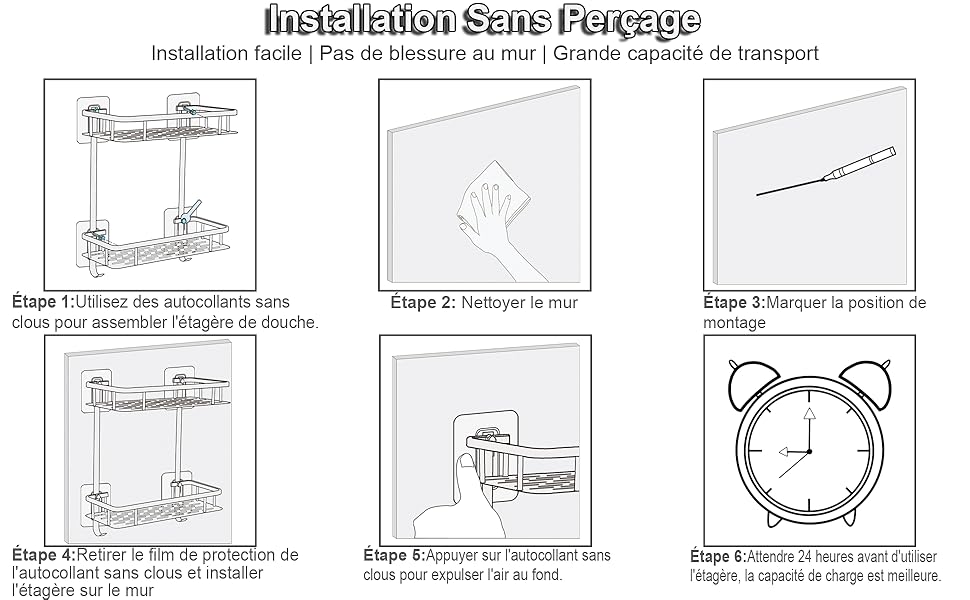 Installation Sans Perçage

Installation facile | Pas de blessure au mur | Grande capacité de transport

Étape 1:Utilisez des autocollants sans clous pour assembler l'étagère de douche.

Étape 2: Nettoyer le mur

Étape 3:Marquer la position de montage

Étape 4:Retirer le film de protection de l'autocollant sans clous et installer l'étagère sur le mur

Étape 5:Appuyer sur l'autocollant sans clous pour expulser l'air au fond.

Étape 6:Attendre 24 heures avant d'utiliser l'étagère, la capacité de charge est meilleure.