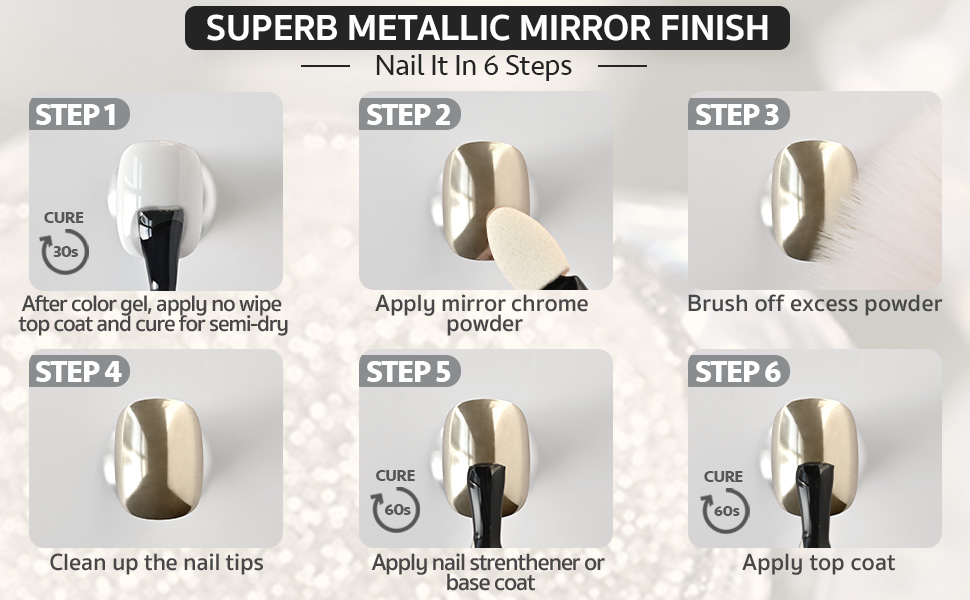 SUPERB METALLIC MIRROR FINISH

Nail It In 6 Steps

STEP 1

CURE
30s

After color gel, apply no wipe top coat and cure for semi-dry

STEP 2

Apply mirror chrome powder

STEP 3

Brush off excess powder

STEP 4

Clean up the nail tips

STEP 5

CURE
60s

Apply nail strenthener or base coat

STEP 6

CURE
60s

Apply top coat