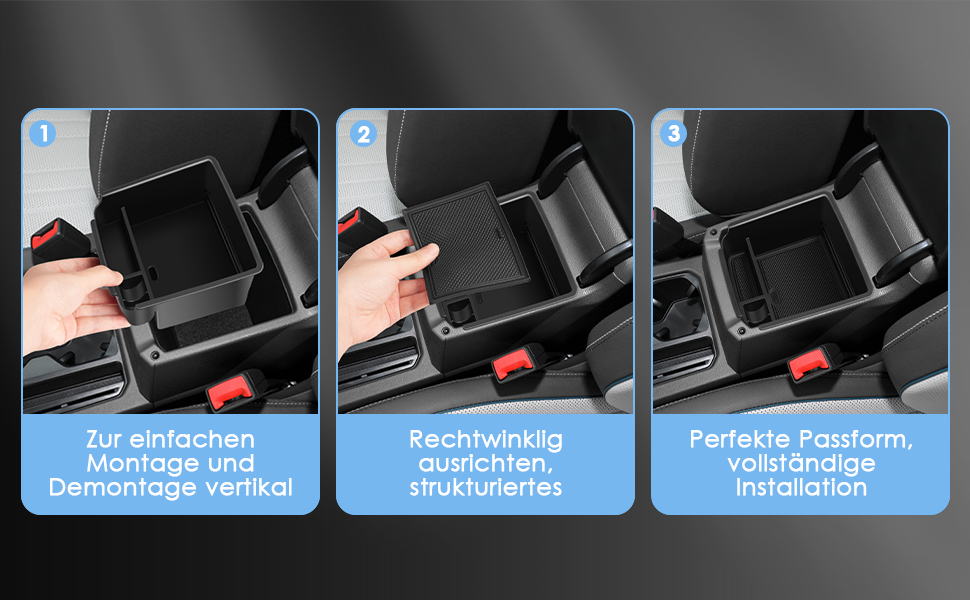 1

Zur einfachen Montage und Demontage vertikal

2

Rechtwinklig ausrichten, strukturiertes

3

Perfekte Passform, vollständige Installation