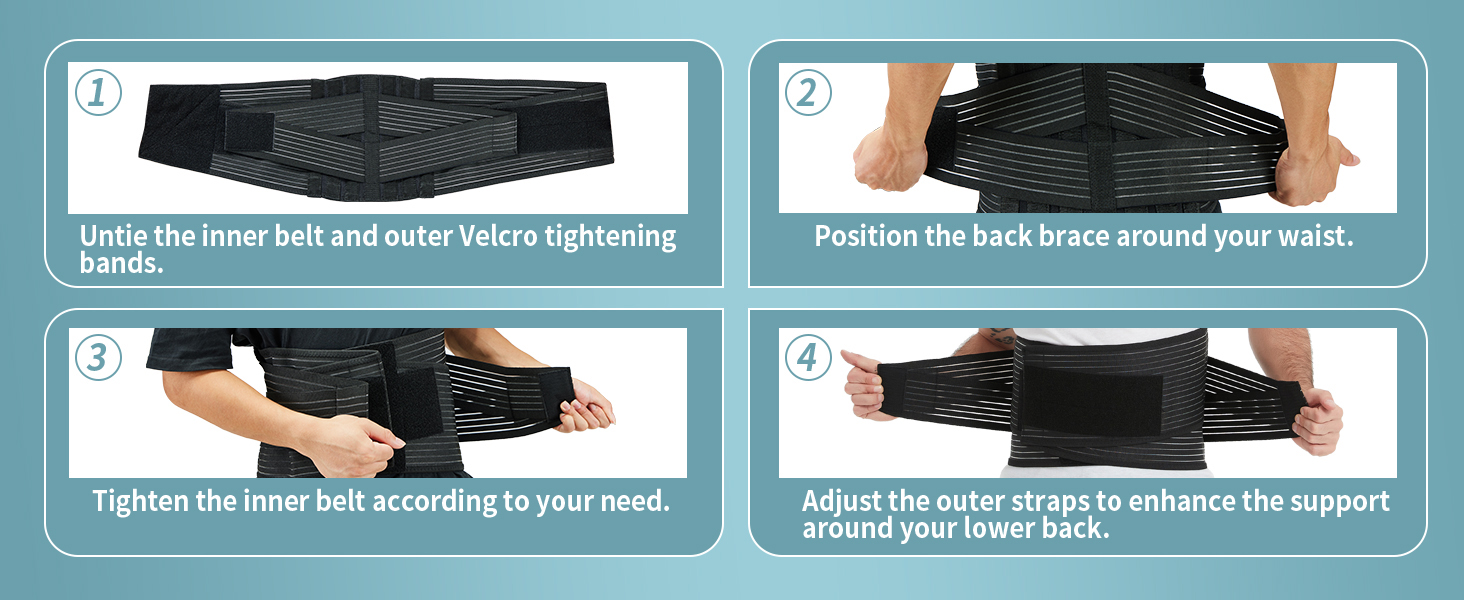 1
Untie the inner belt and outer Velcro tightening bands.

2
Position the back brace around your waist.

3
Tighten the inner belt according to your need.

4
Adjust the outer straps to enhance the support around your lower back.