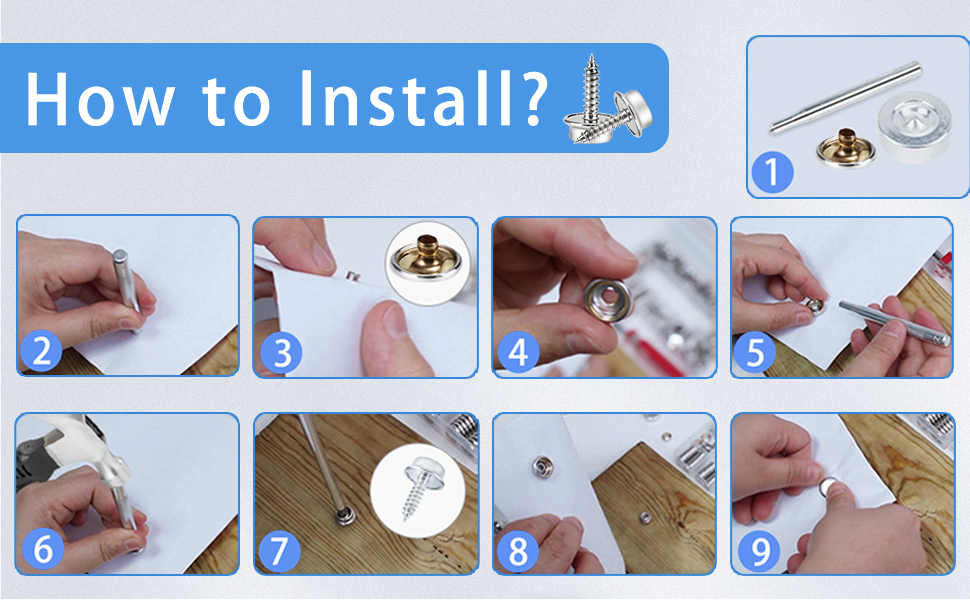 How to Install?

1

2

3

4

5

6

7

8

9