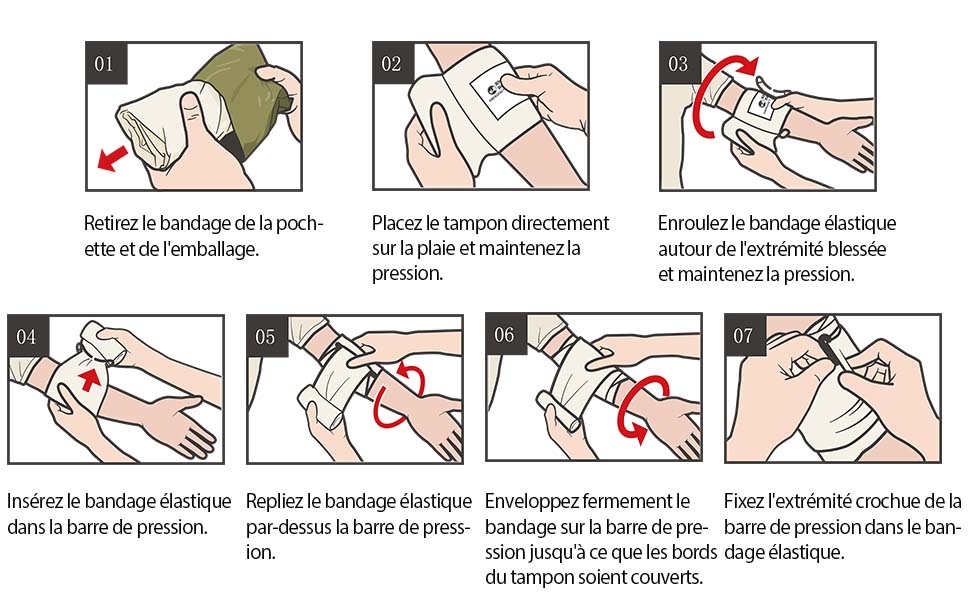 01

Retirez le bandage de la pochette et de l'emballage.

02

Placez le tampon directement sur la plaie et maintenez la pression.

03

Enroulez le bandage élastique autour de l'extrémité blessée et maintenez la pression.

04

Insérez le bandage élastique dans la barre de pression.

05

Repliez le bandage élastique par-dessus la barre de pression.

06

Enveloppez fermement le bandage sur la barre de pression jusqu'à ce que les bords du tampon soient couverts.

07

Fixez l'extrémité crochue de la barre de pression dans le bandage élastique.