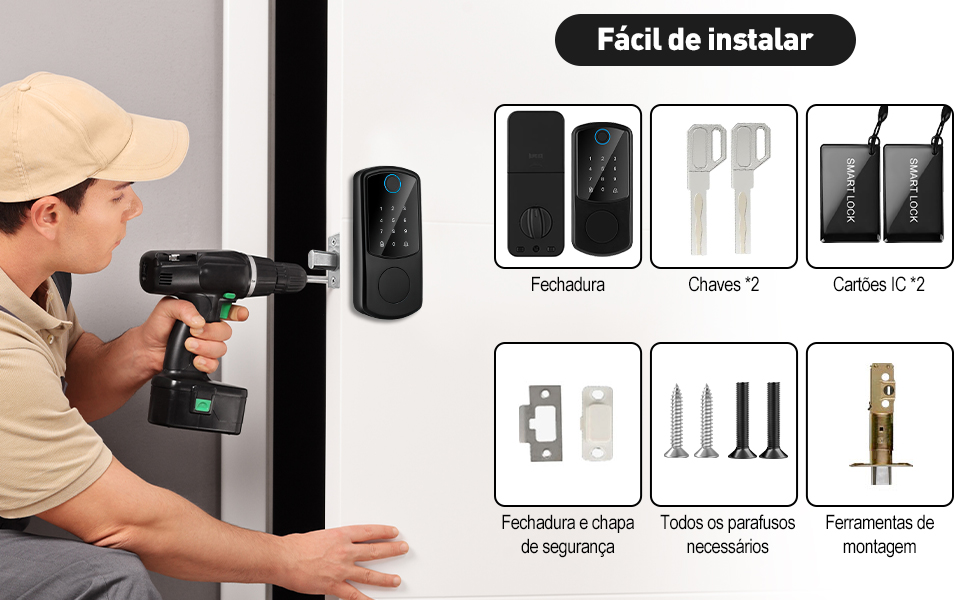 Fácil de instalar

Fechadura

Chaves *2

SMART LOCK
SMART LOCK
Cartões IC *2

Fechadura e chapa de segurança

Todos os parafusos necessários

Ferramentas de montagem