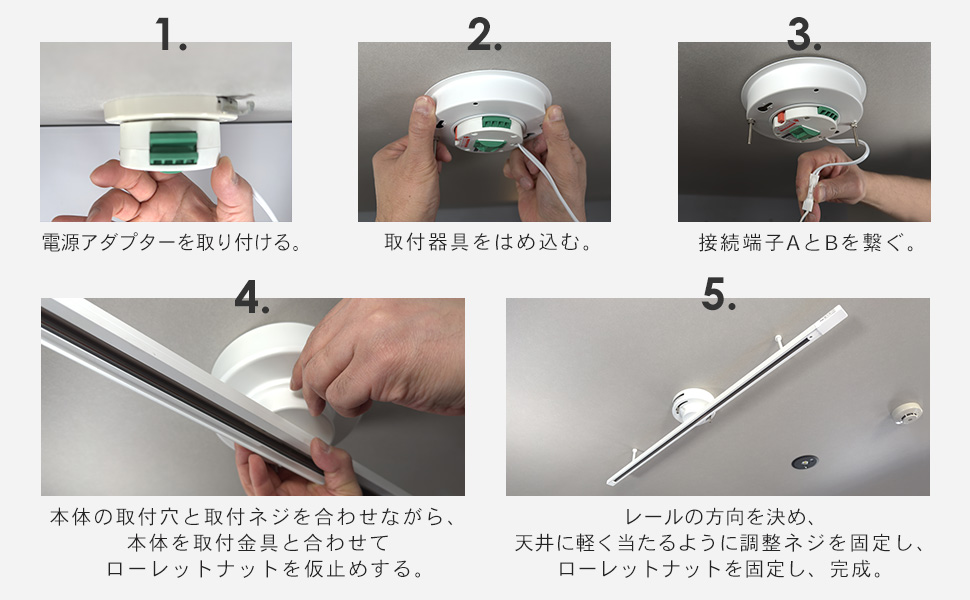 1.

電源アダプターを取り付ける。

2.

取付器具をはめ込む。

3.

接続端子AとBを繋ぐ。

4.

本体の取付穴と取付ネジを合わせながら、本体を取付金具と合わせてローレットナットを仮止めする。

5.

レールの方向を決め、天井に軽く当たるように調整ネジを固定し、ローレットナットを固定し、完成。