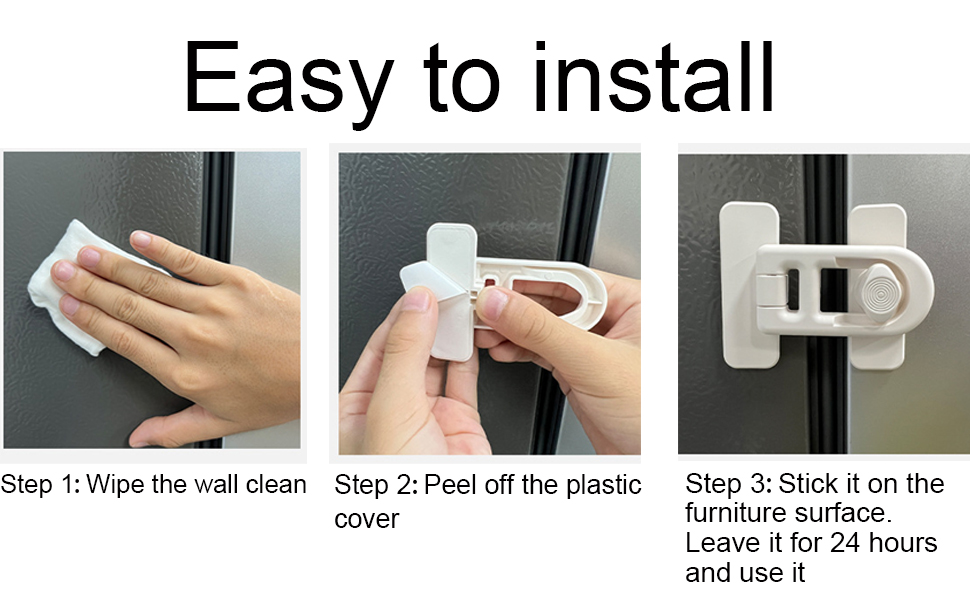 Easy to install

Step 1: Wipe the wall clean

Step 2: Peel off the plastic cover

Step 3: Stick it on the furniture surface. Leave it for 24 hours and use it