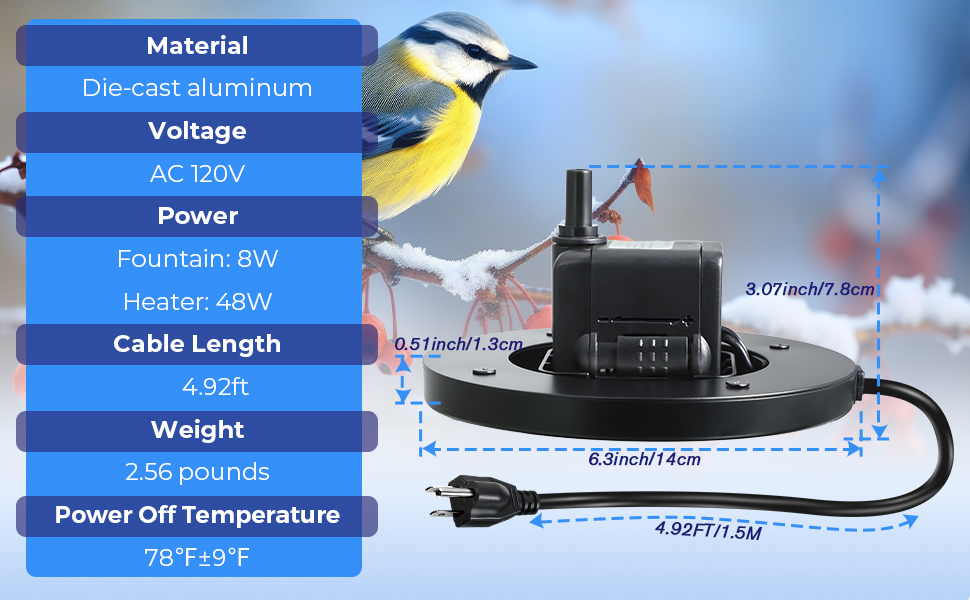 Material
Die-cast aluminum
Voltage
AC 120V
Power
Fountain: 8W
Heater: 48W
Cable Length
4.92ft
Weight
2.56 pounds
Power Off Temperature
78°F±9°F

3.07inch/7.8cm
0.51inch/1.3cm
6.3inch/14cm
4.92FT/1.5M