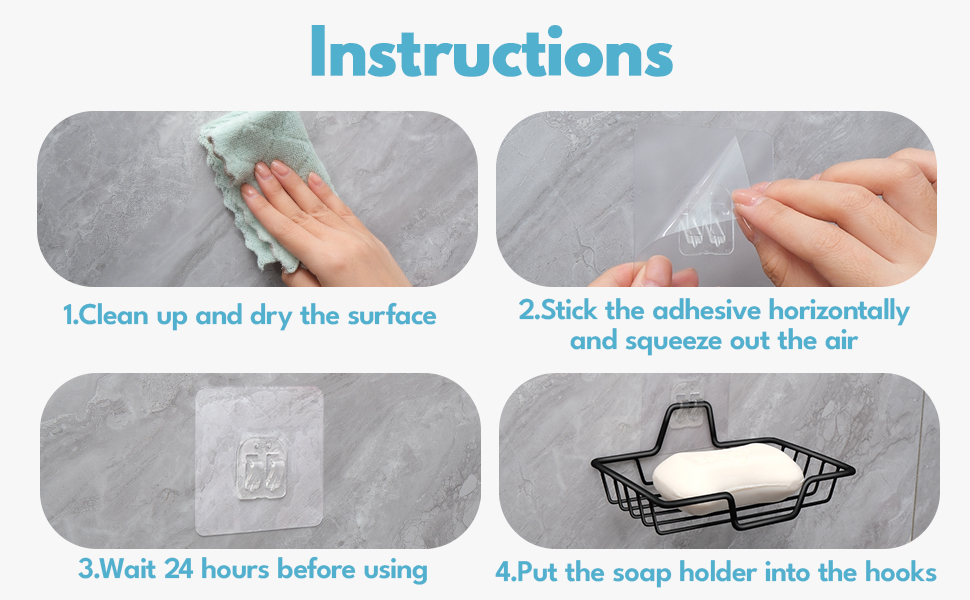 Instructions

1.Clean up and dry the surface

2.Stick the adhesive horizontally and squeeze out the air

3.Wait 24 hours before using

4.Put the soap holder into the hooks