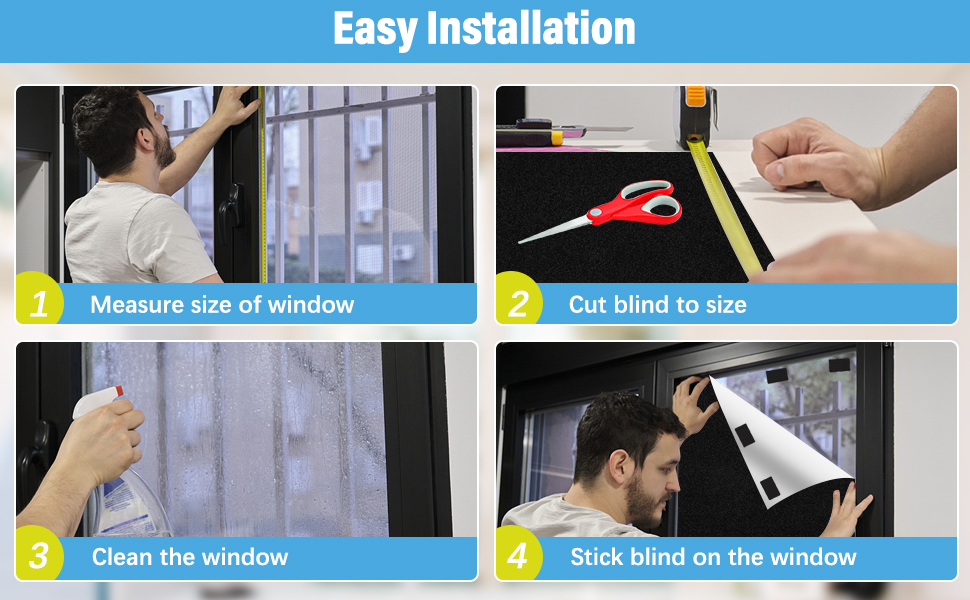 Easy Installation

1 Measure size of window

2 Cut blind to size

3 Clean the window

4 Stick blind on the window