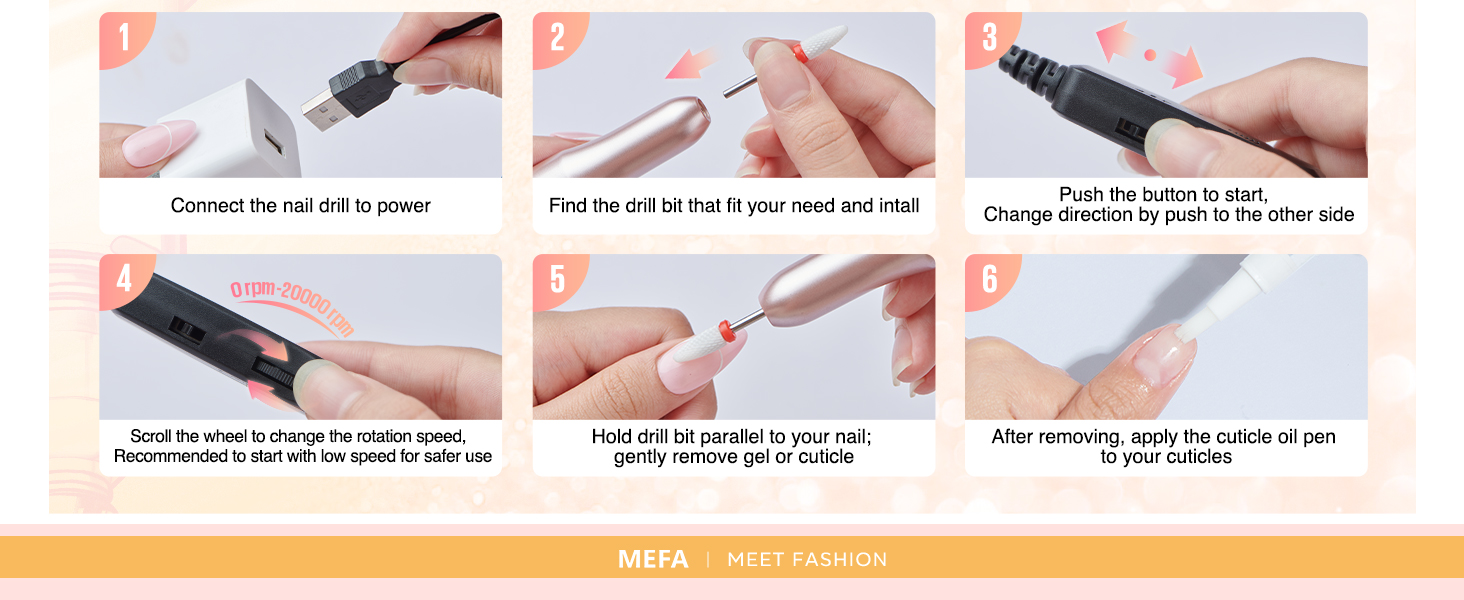 1

Connect the nail drill to power

2

Find the drill bit that fit your need and intall

3

Push the button to start, Change direction by push to the other side

4

0 rpm-20000 rpm

Scroll the wheel to change the rotation speed, Recommended to start with low speed for safer use

5

Hold drill bit parallel to your nail; gently remove gel or cuticle

6

After removing, apply the cuticle oil pen to your cuticles

MEFA | MEET FASHION