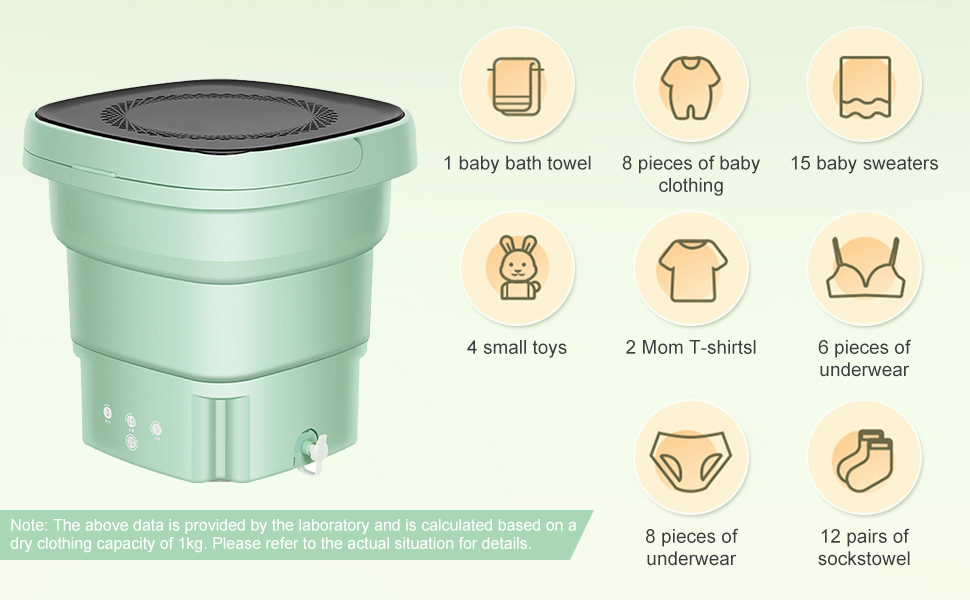 1 baby bath towel

8 pieces of baby clothing

15 baby sweaters

4 small toys

2 Mom T-shirtsl

6 pieces of underwear

8 pieces of underwear

12 pairs of sockstowel

Note: The above data is provided by the laboratory and is calculated based on a dry clothing capacity of 1kg. Please refer to the actual situation for details.