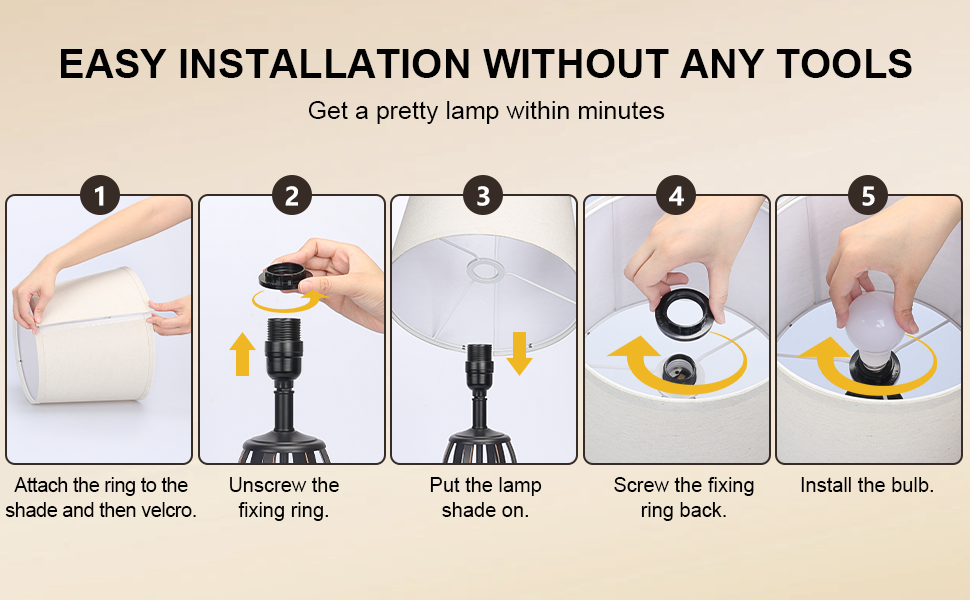 EASY INSTALLATION WITHOUT ANY TOOLS

Get a pretty lamp within minutes

1

Attach the ring to the shade and then velcro.

2

Unscrew the fixing ring.

3

Put the lamp shade on.

4

Screw the fixing ring back.

5

Install the bulb.