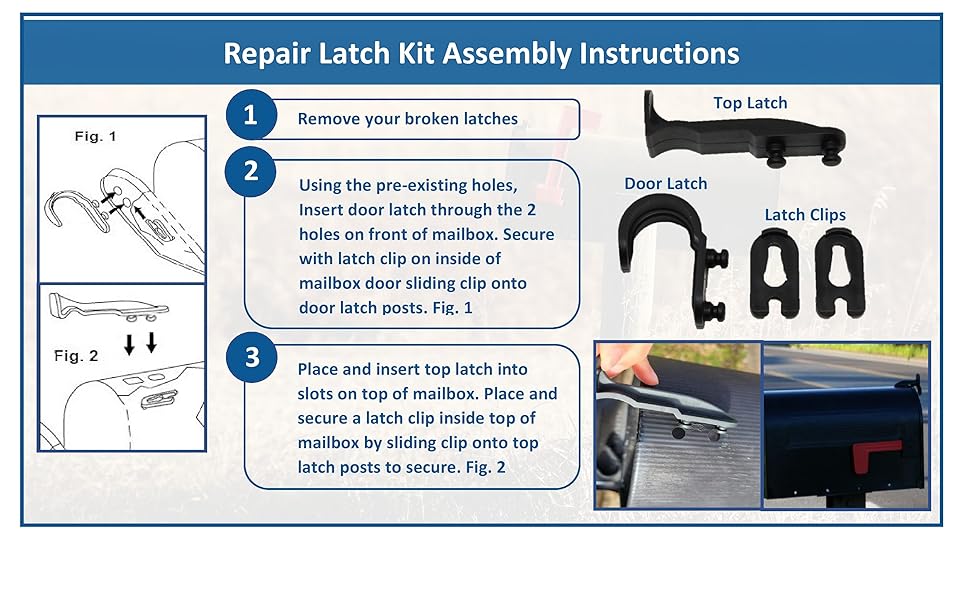 Repair Latch Kit Assembly Instructions

Fig. 1

Fig. 2

1 Remove your broken latches

2 Using the pre-existing holes, Insert door latch through the 2 holes on front of mailbox. Secure with latch clip on inside of mailbox door sliding clip onto door latch posts. Fig. 1

3 Place and insert top latch into slots on top of mailbox. Place and secure a latch clip inside top of mailbox by sliding clip onto top latch posts to secure. Fig. 2

Top Latch

Door Latch

Latch Clips