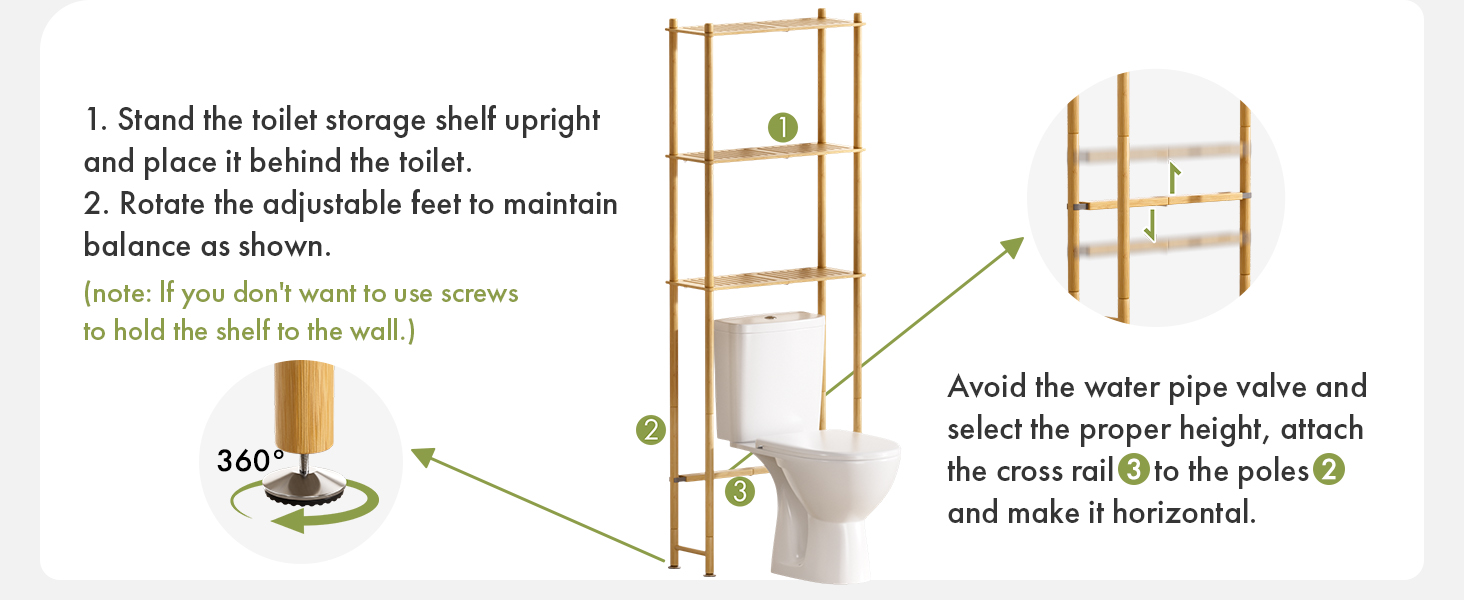 1. Stand the toilet storage shelf upright and place it behind the toilet.
2. Rotate the adjustable feet to maintain balance as shown.

(note: If you don't want to use screws to hold the shelf to the wall.)

360°

1

2

3

Avoid the water pipe valve and select the proper height, attach the cross rail 3 to the poles 2 and make it horizontal.