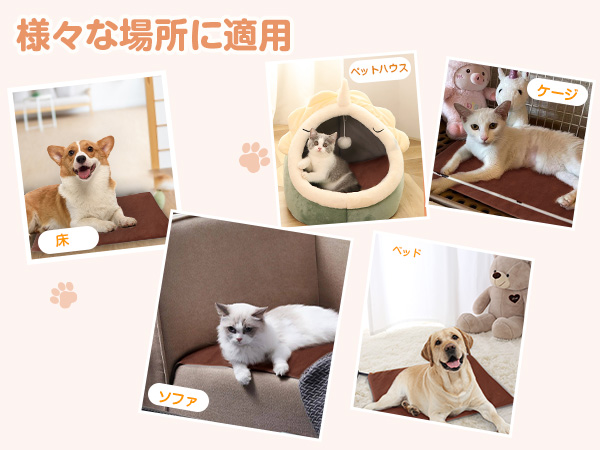 様々な場所に適用

床

ペットハウス

ケージ

ソファ

ベッド