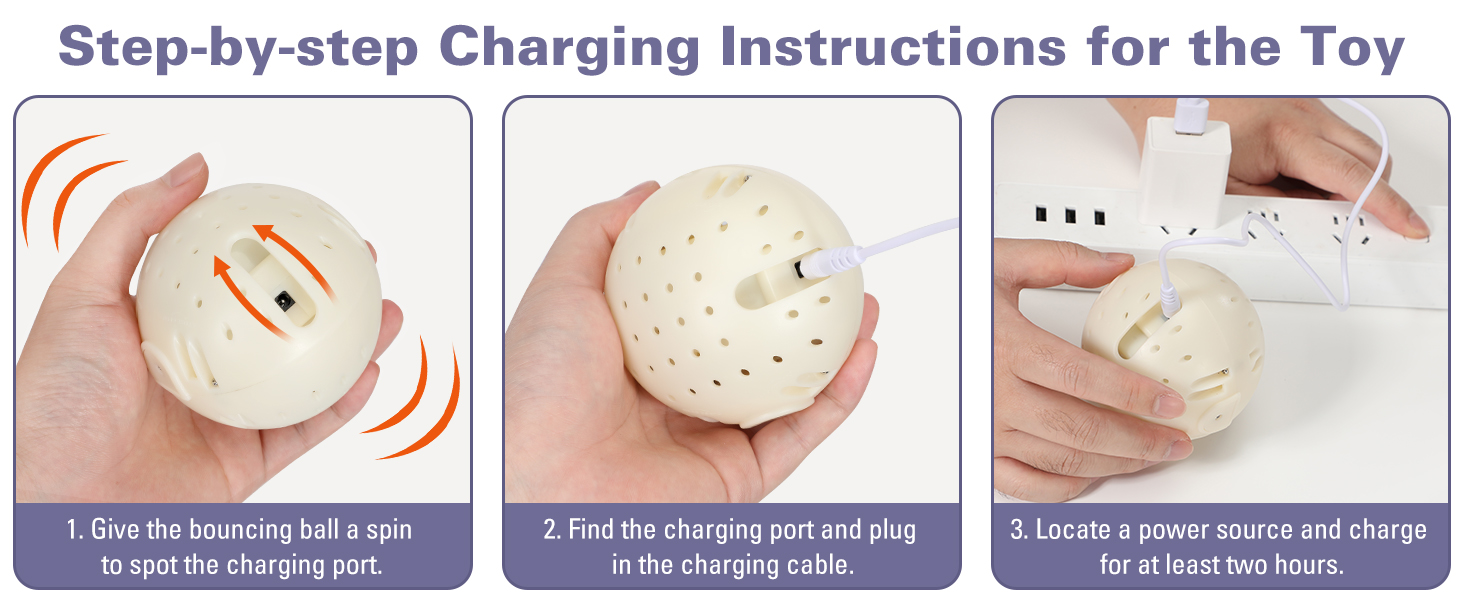 Step-by-step Charging Instructions for the Toy

1. Give the bouncing ball a spin to spot the charging port.

2. Find the charging port and plug in the charging cable.

3. Locate a power source and charge for at least two hours.