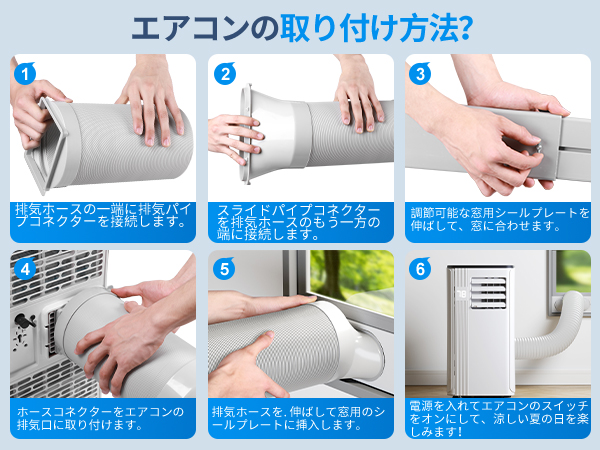 エアコンの取り付け方法?

1
排気ホースの一端に排気パイプコネクターを接続します。

2
スライドパイプコネクターを排気ホースのもう一方の端に接続します。

3
調節可能な窓用シールプレートを伸ばして、窓に合わせます。

4
ホースコネクターをエアコンの排気口に取り付けます。

5
排気ホースを,伸ばして窓用のシールプレートに挿入します。

6
78
電源を入れてエアコンのスイッチをオンにして、涼しい夏の日を楽しみます!