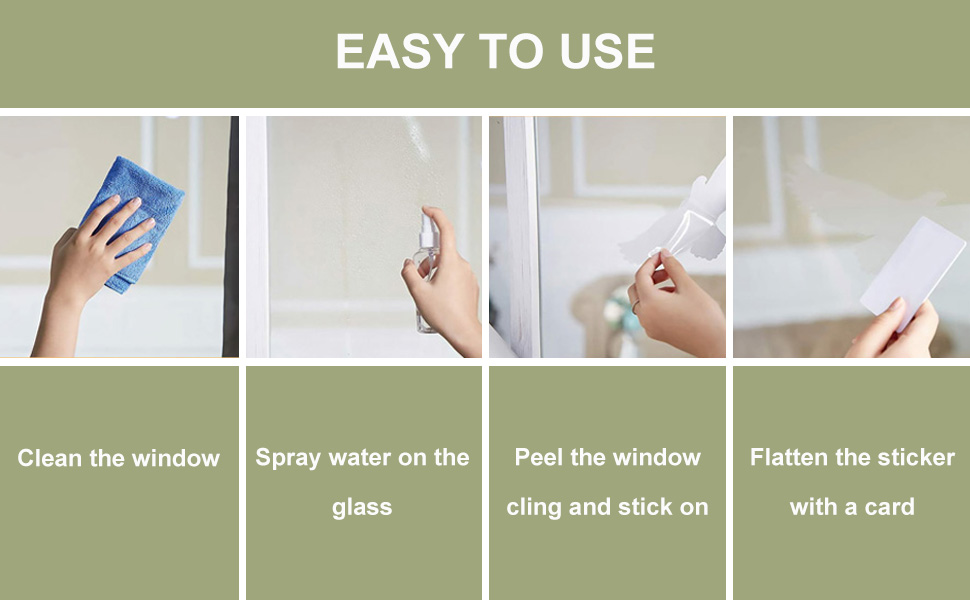 EASY TO USE

Clean the window

Spray water on the glass

Peel the window cling and stick on

Flatten the sticker with a card