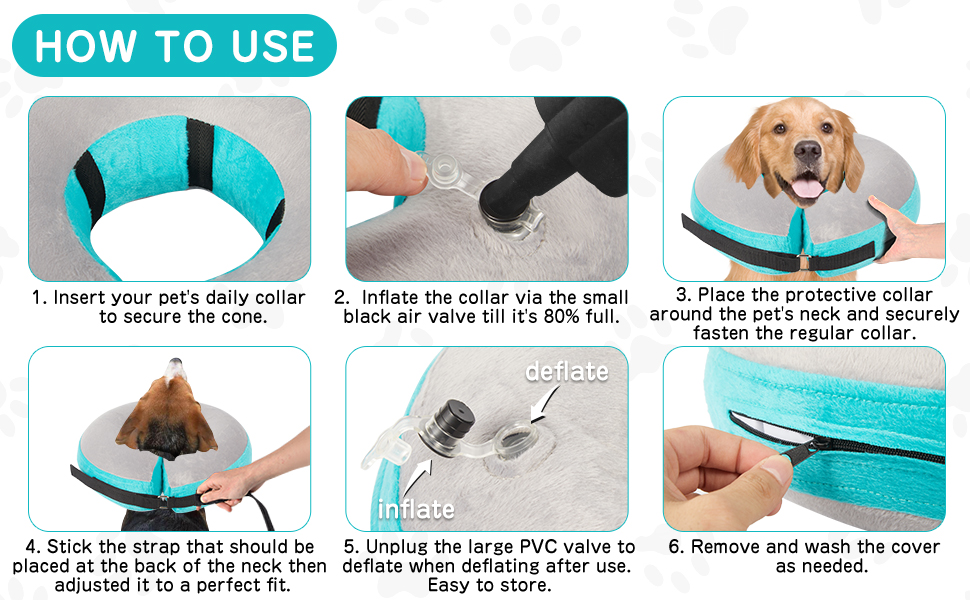 HOW TO USE

1. Insert your pet's daily collar to secure the cone.

2. Inflate the collar via the small black air valve till it's 80% full.

3. Place the protective collar around the pet's neck and securely fasten the regular collar.

4. Stick the strap that should be placed at the back of the neck then adjusted it to a perfect fit.

deflate

inflate

5. Unplug the large PVC valve to deflate when deflating after use. Easy to store.

6. Remove and wash the cover as needed.