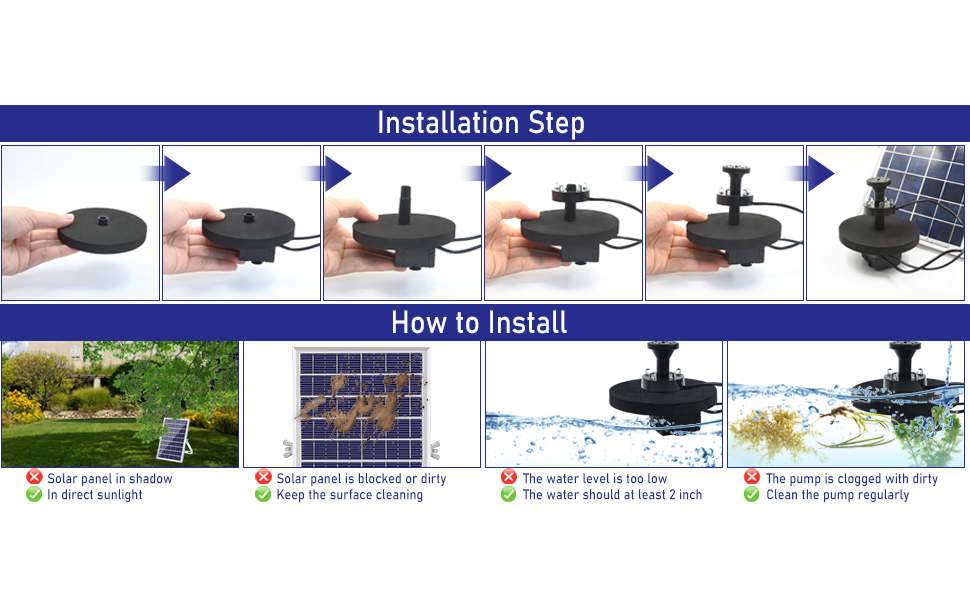 Installation Step

How to Install

Solar panel in shadow
In direct sunlight

Solar panel is blocked or dirty
Keep the surface cleaning

The water level is too low
The water should at least 2 inch

The pump is clogged with dirty
Clean the pump regularly