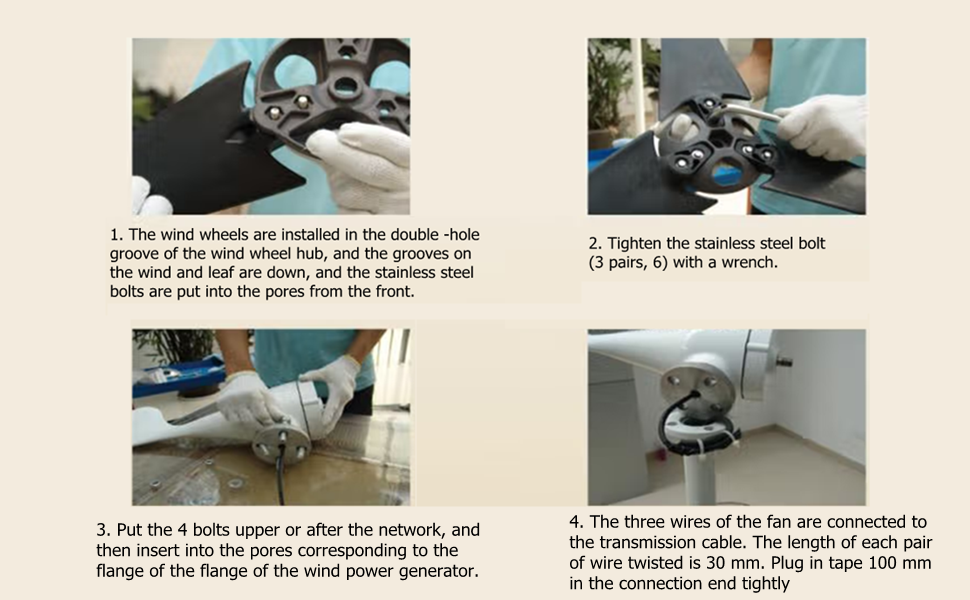 1. The wind wheels are installed in the double -hole groove of the wind wheel hub, and the grooves on the wind and leaf are down, and the stainless steel bolts are put into the pores from the front.

2. Tighten the stainless steel bolt (3 pairs, 6) with a wrench.

3. Put the 4 bolts upper or after the network, and then insert into the pores corresponding to the flange of the flange of the wind power generator.

4. The three wires of the fan are connected to the transmission cable. The length of each pair of wire twisted is 30 mm. Plug in tape 100 mm in the connection end tightly