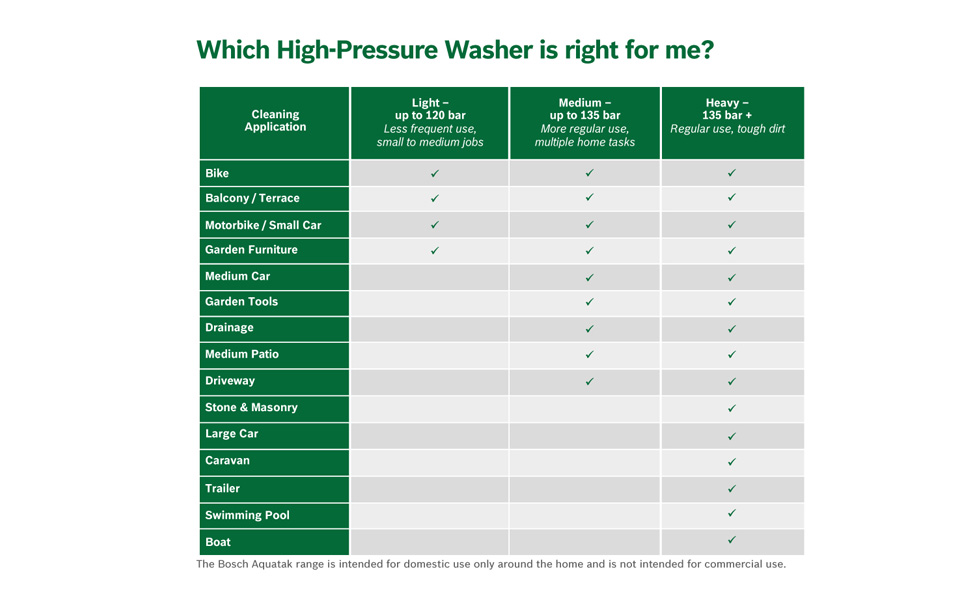 Which High-Pressure Washer is right for me?

| Cleaning Application | Light – up to 120 bar Less frequent use, small to medium jobs | Medium – up to 135 bar More regular use, multiple home tasks | Heavy – 135 bar + Regular use, tough dirt |
|---|---|---|---|
| Bike | ✓ | ✓ | ✓ |
| Balcony / Terrace | ✓ | ✓ | ✓ |
| Motorbike / Small Car | ✓ | ✓ | ✓ |
| Garden Furniture | ✓ | ✓ | ✓ |
| Medium Car | | ✓ | ✓ |
| Garden Tools | | ✓ | ✓ |
| Drainage | | ✓ | ✓ |
| Medium Patio | | ✓ | ✓ |
| Driveway | | ✓ | ✓ |
| Stone & Masonry | | | ✓ |
| Large Car | | | ✓ |
| Caravan | | | ✓ |
| Trailer | | | ✓ |
| Swimming Pool | | | ✓ |
| Boat | | | ✓ |

The Bosch Aquatak range is intended for domestic use only around the home and is not intended for commercial use.