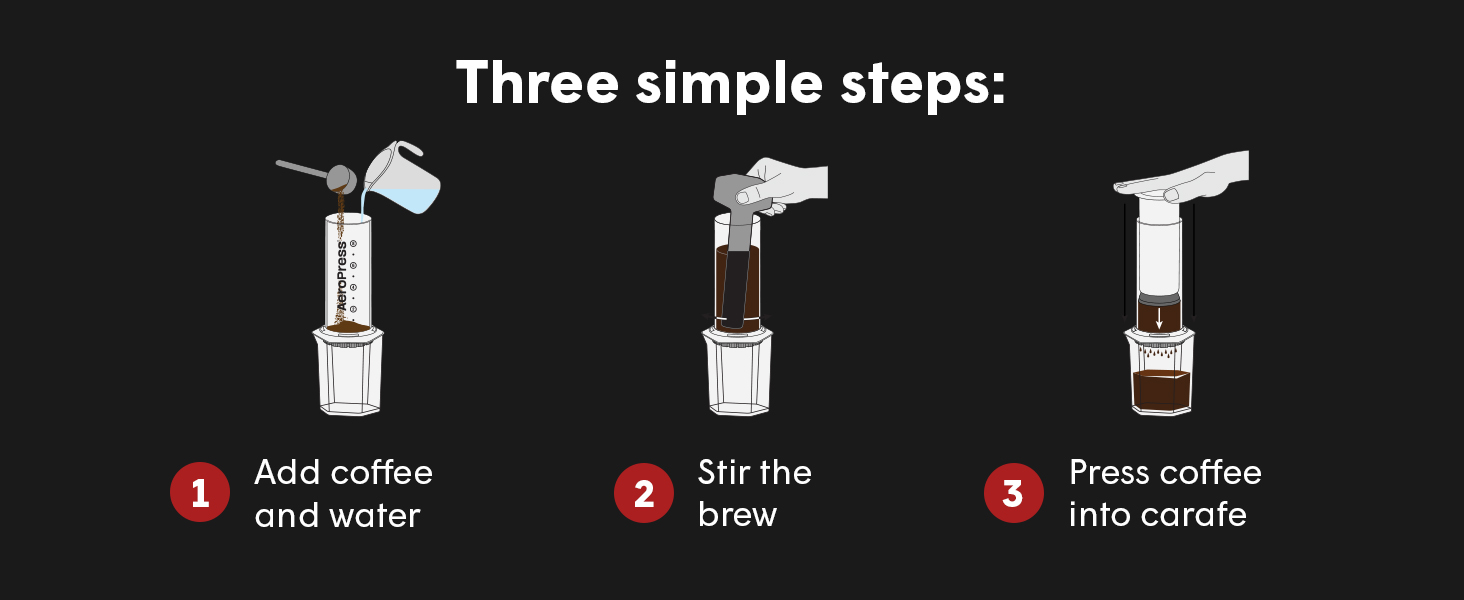 Three simple steps:

AeroPress

1 Add coffee and water

2 Stir the brew

3 Press coffee into carafe