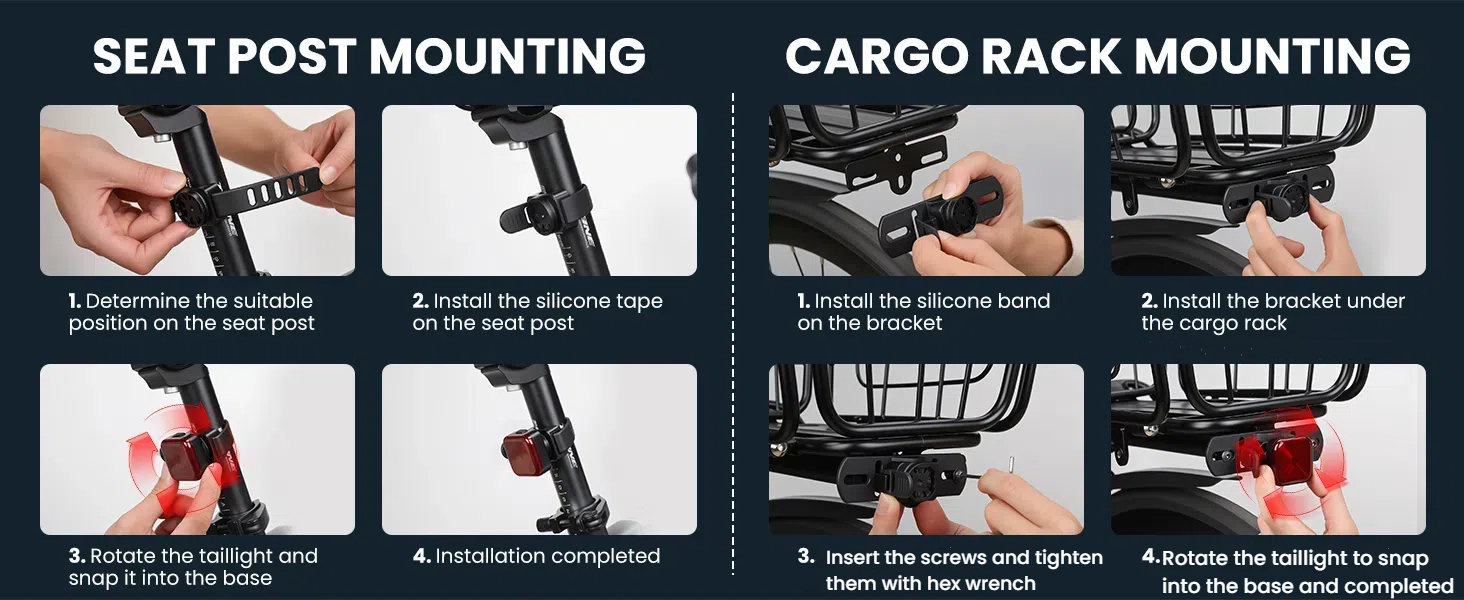 SEAT POST MOUNTING

1. Determine the suitable position on the seat post

2. Install the silicone tape on the seat post

3. Rotate the taillight and snap it into the base

4. Installation completed

CARGO RACK MOUNTING

1. Install the silicone band on the bracket

2. Install the bracket under the cargo rack

3. Insert the screws and tighten them with hex wrench

4. Rotate the taillight to snap into the base and completed