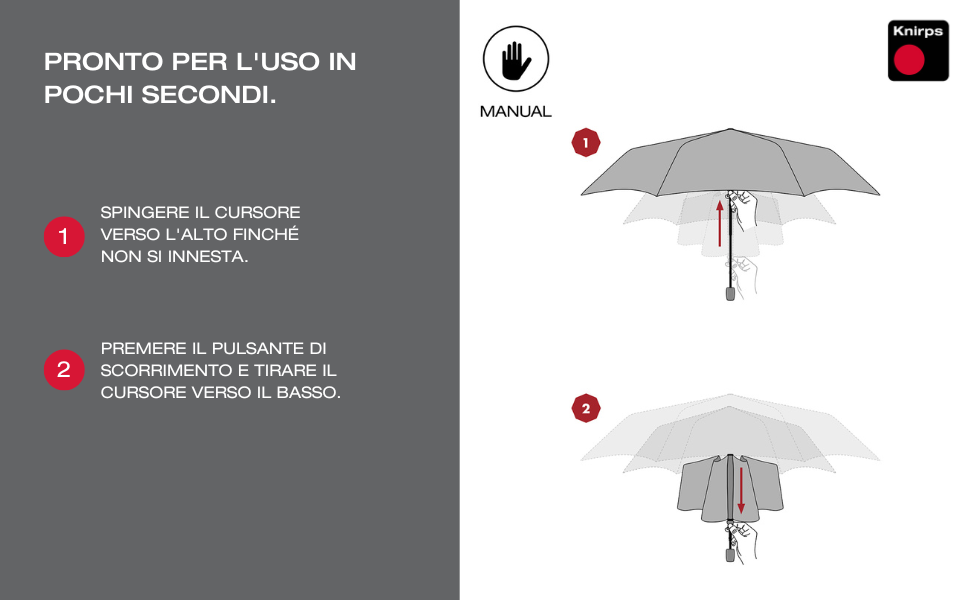 PRONTO PER L'USO IN POCHI SECONDI.

1 SPINGERE IL CURSORE VERSO L'ALTO FINCHÉ NON SI INNESTA.

2 PREMERE IL PULSANTE DI SCORRIMENTO E TIRARE IL CURSORE VERSO IL BASSO.

MANUAL

Knirps

1

2