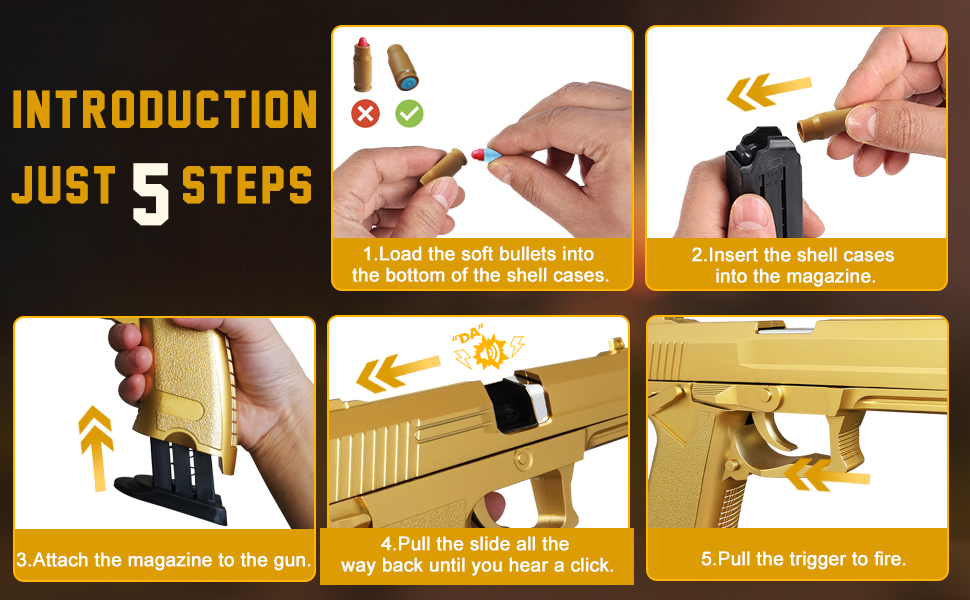 INTRODUCTION
JUST 5 STEPS

1.Load the soft bullets into the bottom of the shell cases.

2.Insert the shell cases into the magazine.

3.Attach the magazine to the gun.

"DA"

4.Pull the slide all the way back until you hear a click.

5.Pull the trigger to fire.