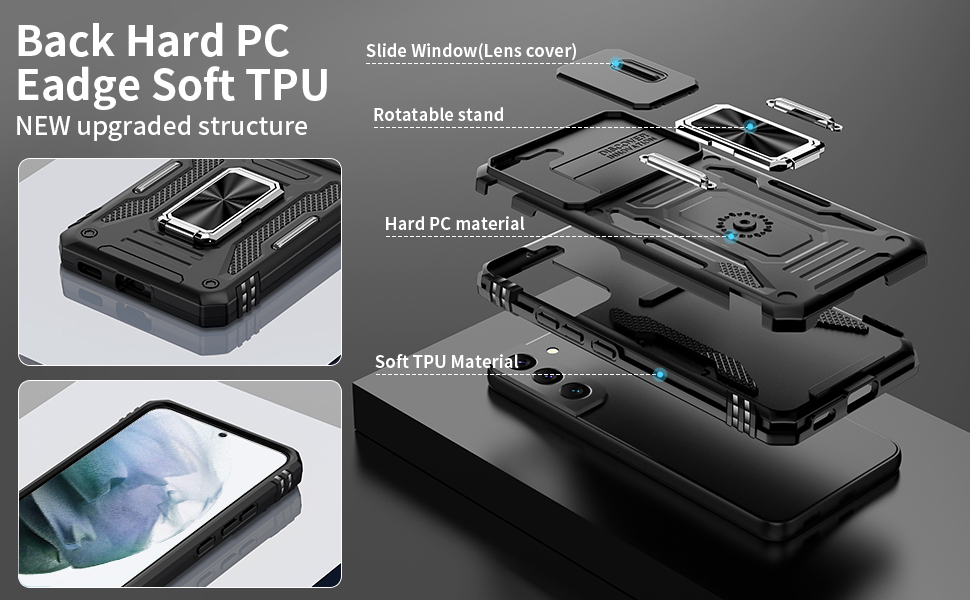 Back Hard PC
Eadge Soft TPU
NEW upgraded structure

Slide Window(Lens cover)

Rotatable stand

Hard PC material

Soft TPU Material