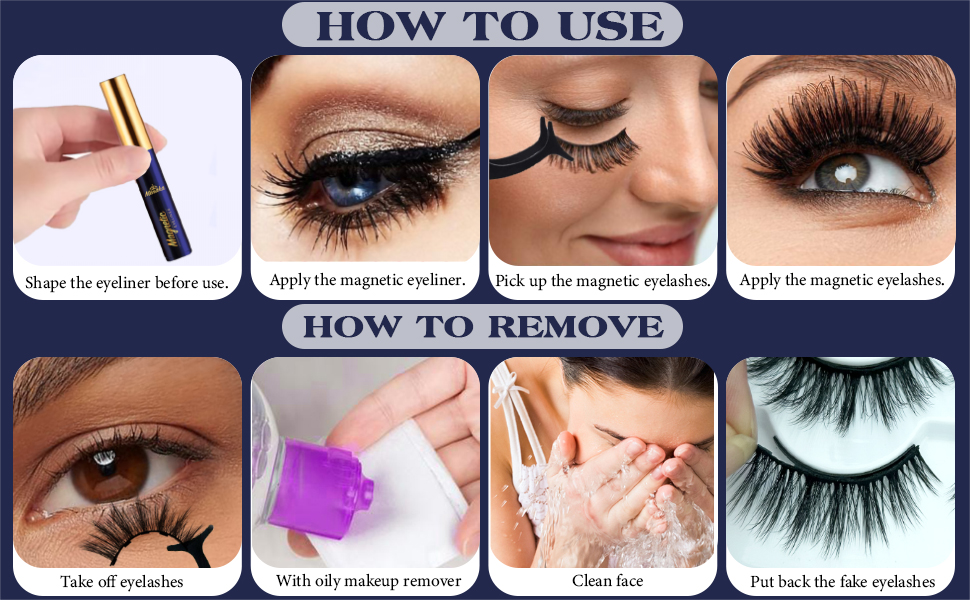 HOW TO USE

Magnetic

Shape the eyeliner before use.

Apply the magnetic eyeliner.

Pick up the magnetic eyelashes.

Apply the magnetic eyelashes.

HOW TO REMOVE

Take off eyelashes

With oily makeup remover

Clean face

Put back the fake eyelashes