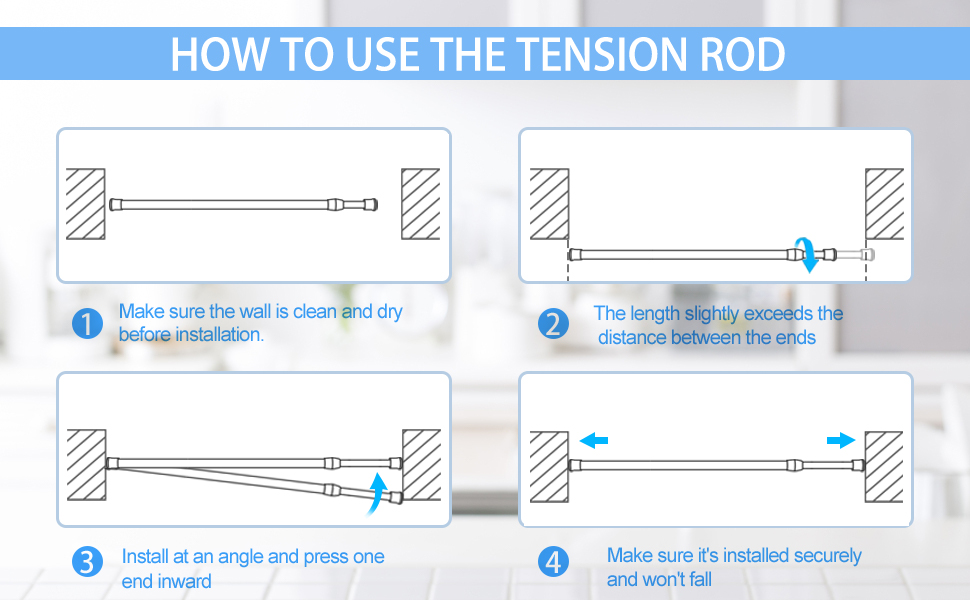 HOW TO USE THE TENSION ROD

1 Make sure the wall is clean and dry before installation.

2 The length slightly exceeds the distance between the ends

3 Install at an angle and press one end inward

4 Make sure it's installed securely and won't fall