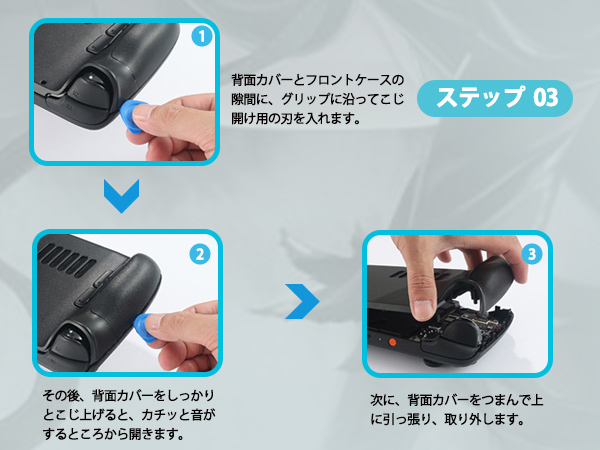 1

背面カバーとフロントケースの隙間に、グリップに沿ってこじ開け用の刃を入れます。

ステップ 03

2

その後、背面カバーをしっかりとこじ上げると、カチッと音がするところから開きます。

3

次に、背面カバーをつまんで上に引っ張り、取り外します。