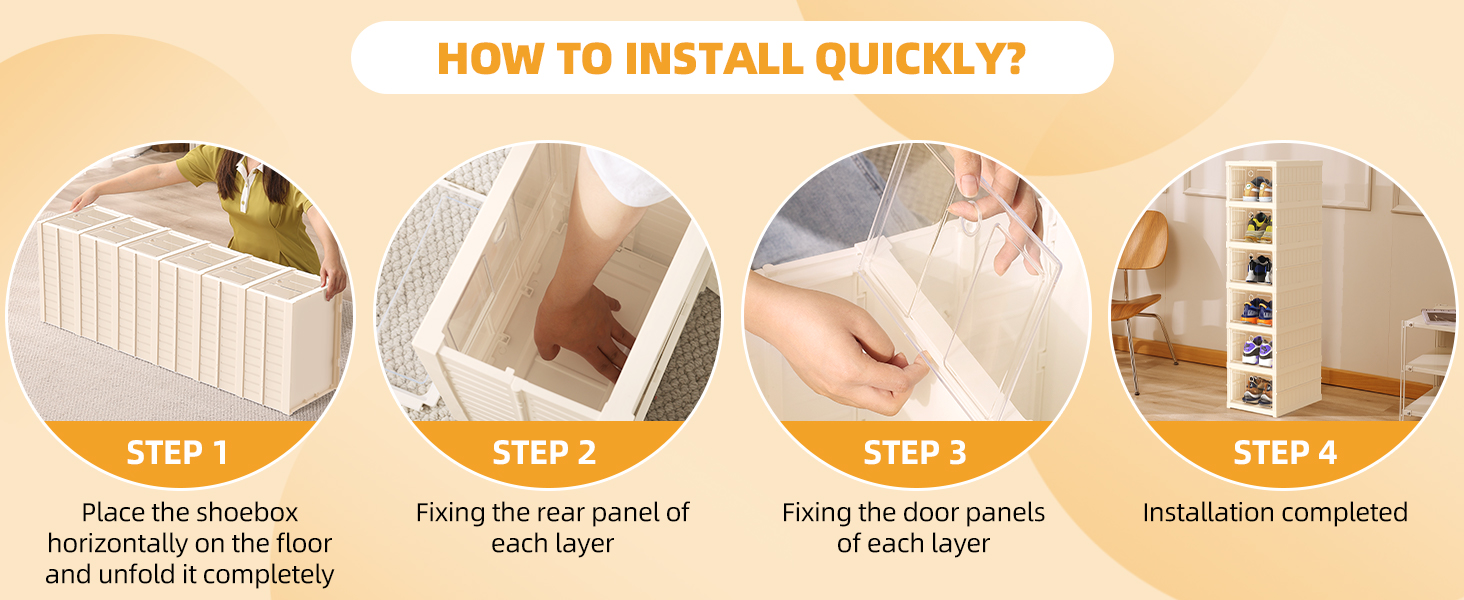 HOW TO INSTALL QUICKLY?

STEP 1
Place the shoebox horizontally on the floor and unfold it completely

STEP 2
Fixing the rear panel of each layer

STEP 3
Fixing the door panels of each layer

STEP 4
Installation completed