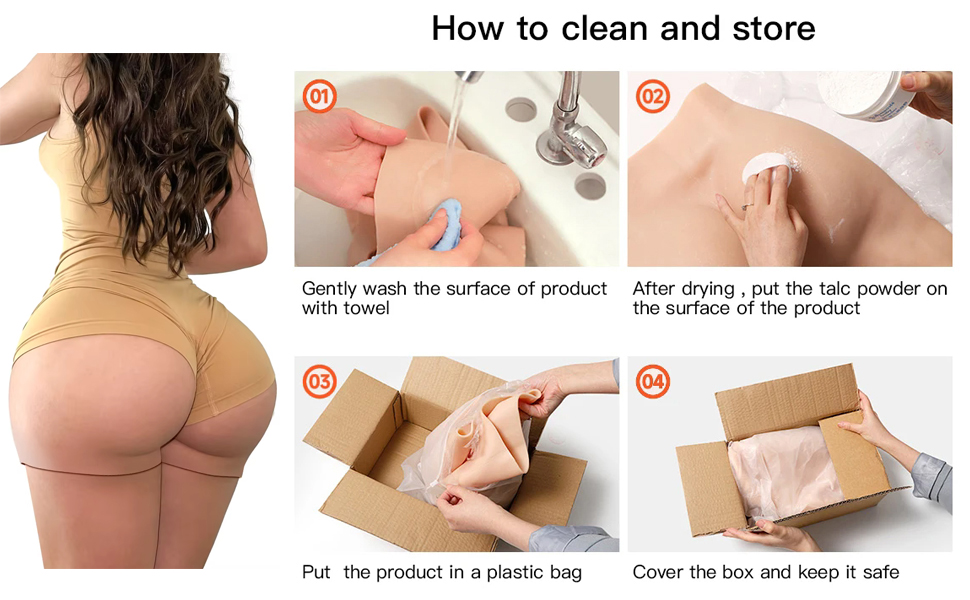 How to clean and store

01

Gently wash the surface of product with towel

02

After drying , put the talc powder on the surface of the product

03

Put the product in a plastic bag

04

Cover the box and keep it safe