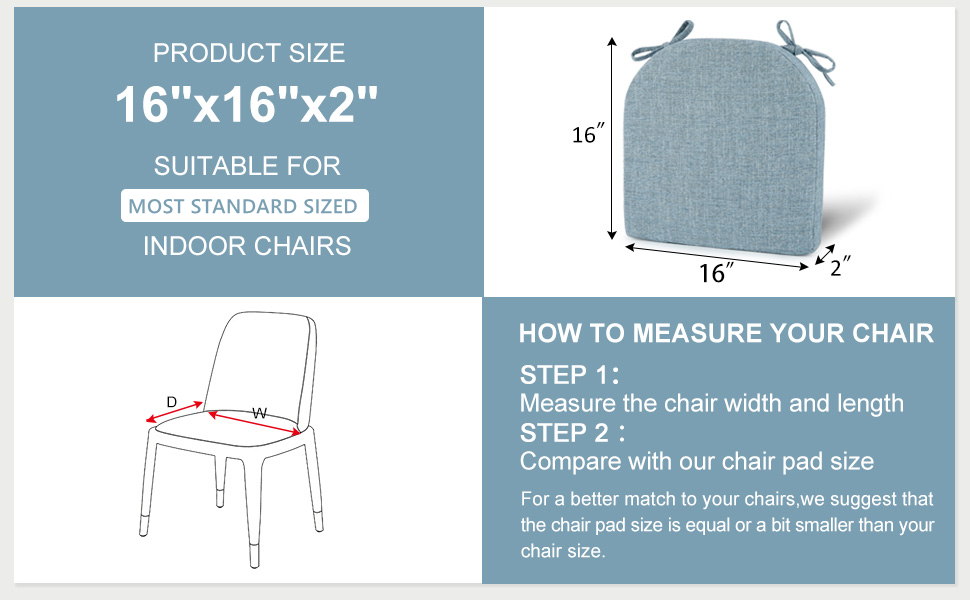 PRODUCT SIZE
16"x16"x2"
SUITABLE FOR
MOST STANDARD SIZED
INDOOR CHAIRS

16″
16″
2″

D
W

HOW TO MEASURE YOUR CHAIR
STEP 1:
Measure the chair width and length
STEP 2 :
Compare with our chair pad size
For a better match to your chairs,we suggest that the chair pad size is equal or a bit smaller than your chair size.