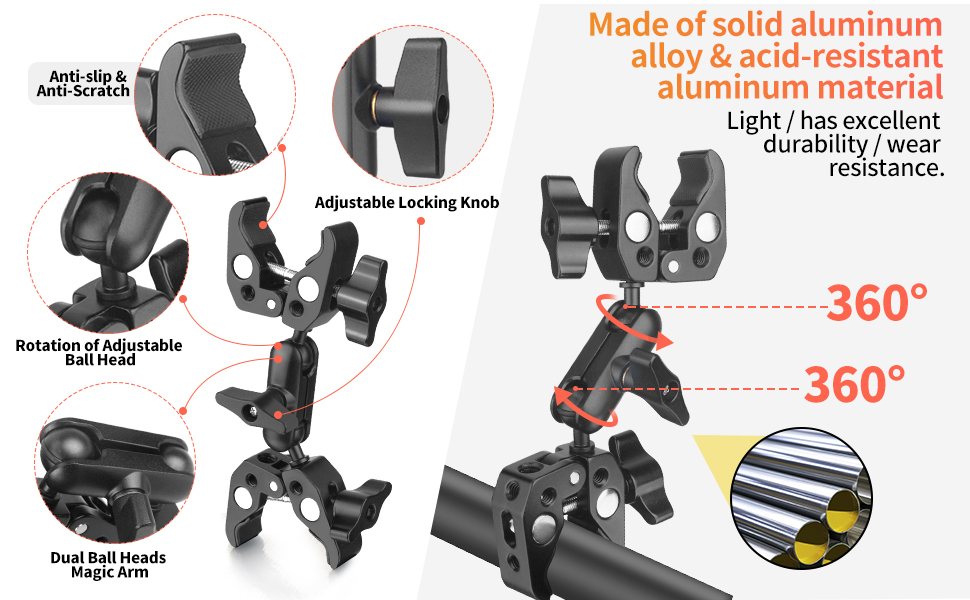 Anti-slip & Anti-Scratch

Adjustable Locking Knob

Rotation of Adjustable Ball Head

Dual Ball Heads Magic Arm

Made of solid aluminum alloy & acid-resistant aluminum material

Light / has excellent durability / wear resistance.

360°

360°