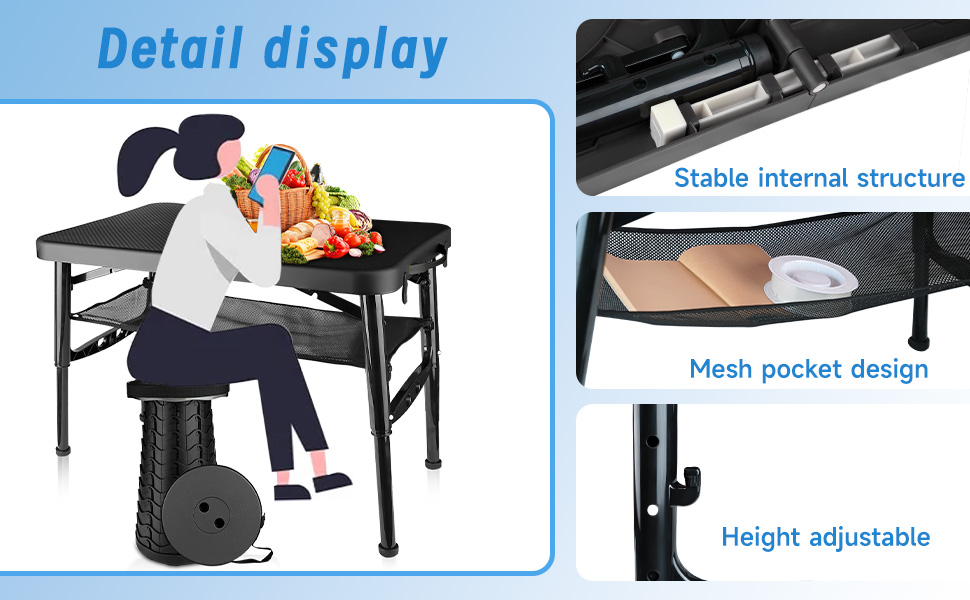 Detail display

Stable internal structure

Mesh pocket design

Height adjustable