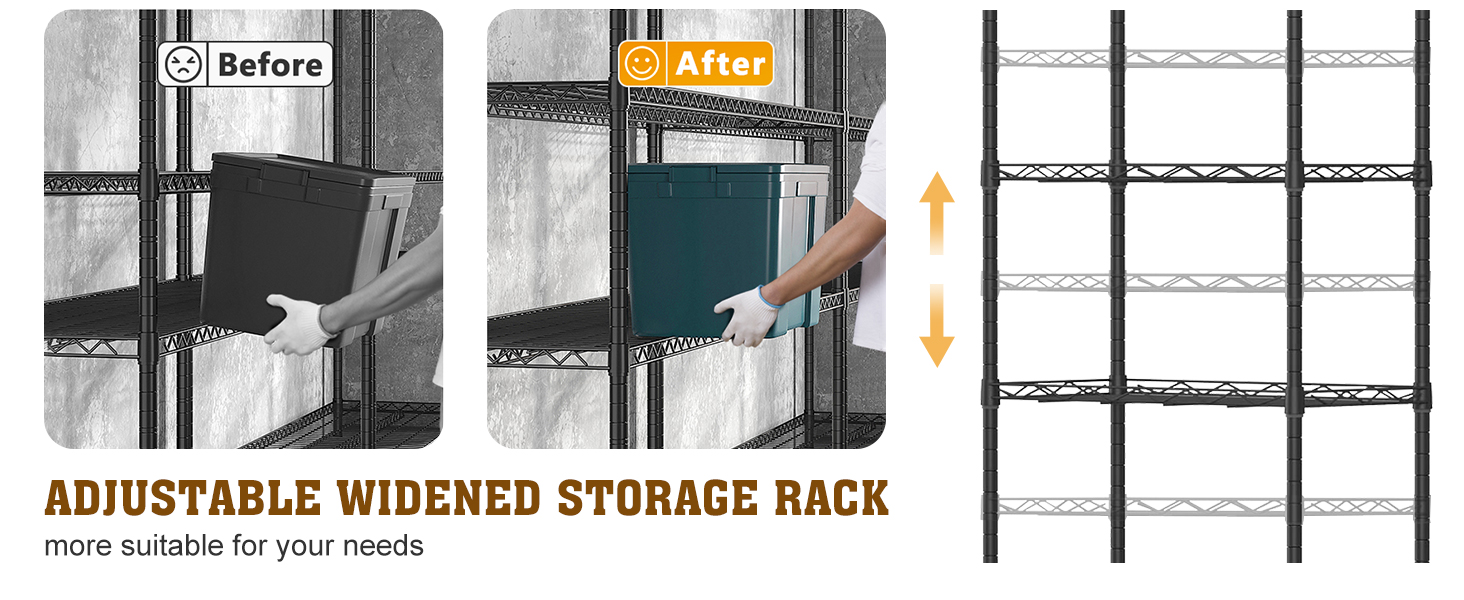 Before

After

ADJUSTABLE WIDENED STORAGE RACK
more suitable for your needs