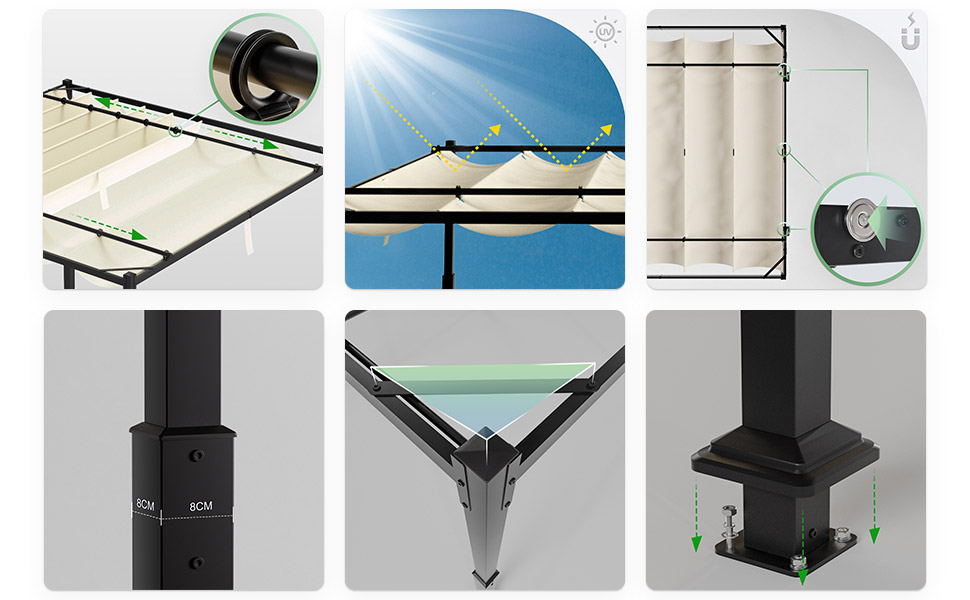 UV

8CM

8CM